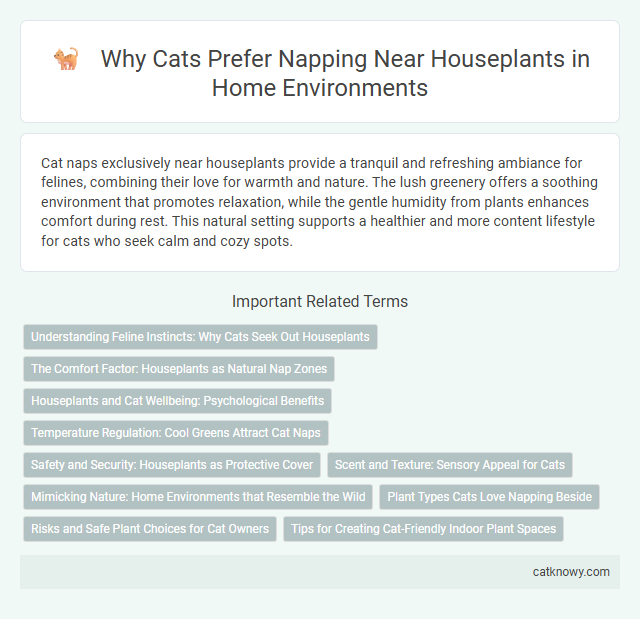 Why Cats Prefer Napping Near Houseplants in Home Environments

Cat naps exclusively near houseplants provide a tranquil and refreshing ambiance for felines, combining their love for warmth and nature. The lush greenery offers a soothing environment that promotes relaxation, while the gentle humidity from plants enhances comfort during rest. This natural setting supports a healthier and more content lifestyle for cats who seek calm and cozy spots.

Important Related Terms

Understanding Feline Instincts: Why Cats Seek Out Houseplants

The Comfort Factor: Houseplants as Natural Nap Zones

Houseplants and Cat Wellbeing: Psychological Benefits

Temperature Regulation: Cool Greens Attract Cat Naps

Safety and Security: Houseplants as Protective Cover

Scent and Texture: Sensory Appeal for Cats

Mimicking Nature: Home Environments that Resemble the Wild

Plant Types Cats Love Napping Beside

Risks and Safe Plant Choices for Cat Owners

Tips for Creating Cat-Friendly Indoor Plant Spaces

catknowy.com