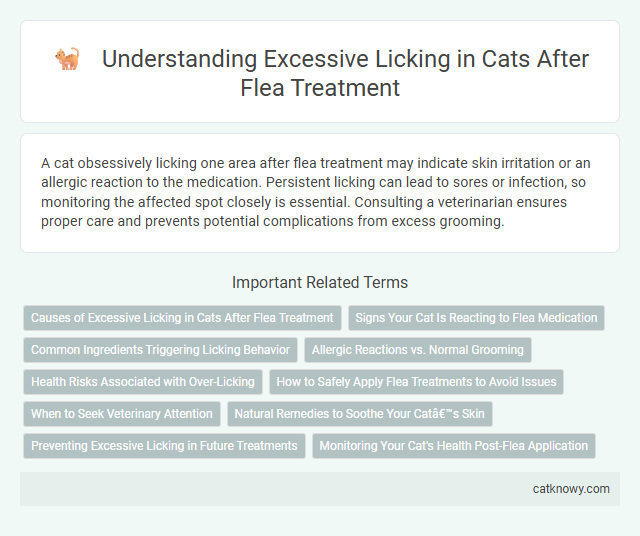 Understanding Excessive Licking in Cats After Flea Treatment

A cat obsessively licking one area after flea treatment may indicate skin irritation or an allergic reaction to the medication. Persistent licking can lead to sores or infection, so monitoring the affected spot closely is essential. Consulting a veterinarian ensures proper care and prevents potential complications from excess grooming.

Important Related Terms

Causes of Excessive Licking in Cats After Flea Treatment

Signs Your Cat Is Reacting to Flea Medication

Common Ingredients Triggering Licking Behavior

Allergic Reactions vs. Normal Grooming

Health Risks Associated with Over-Licking

How to Safely Apply Flea Treatments to Avoid Issues

When to Seek Veterinary Attention

Natural Remedies to Soothe Your Catâ€™s Skin

Preventing Excessive Licking in Future Treatments

Monitoring Your Cat's Health Post-Flea Application

catknowy.com