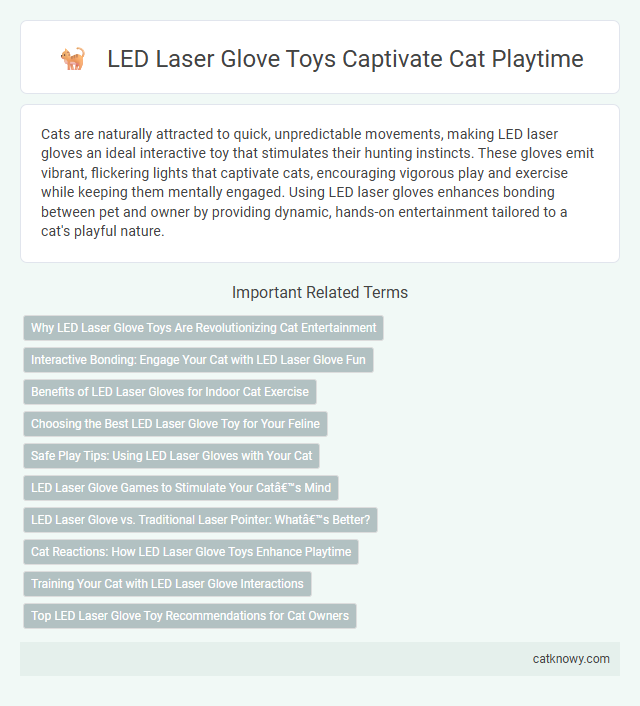 LED Laser Glove Toys Captivate Cat Playtime

Cats are naturally attracted to quick, unpredictable movements, making LED laser gloves an ideal interactive toy that stimulates their hunting instincts. These gloves emit vibrant, flickering lights that captivate cats, encouraging vigorous play and exercise while keeping them mentally engaged. Using LED laser gloves enhances bonding between pet and owner by providing dynamic, hands-on entertainment tailored to a cat's playful nature.

Important Related Terms

Why LED Laser Glove Toys Are Revolutionizing Cat Entertainment

Interactive Bonding: Engage Your Cat with LED Laser Glove Fun

Benefits of LED Laser Gloves for Indoor Cat Exercise

Choosing the Best LED Laser Glove Toy for Your Feline

Safe Play Tips: Using LED Laser Gloves with Your Cat

LED Laser Glove Games to Stimulate Your Catâ€™s Mind

LED Laser Glove vs. Traditional Laser Pointer: Whatâ€™s Better?

Cat Reactions: How LED Laser Glove Toys Enhance Playtime

Training Your Cat with LED Laser Glove Interactions

Top LED Laser Glove Toy Recommendations for Cat Owners

catknowy.com