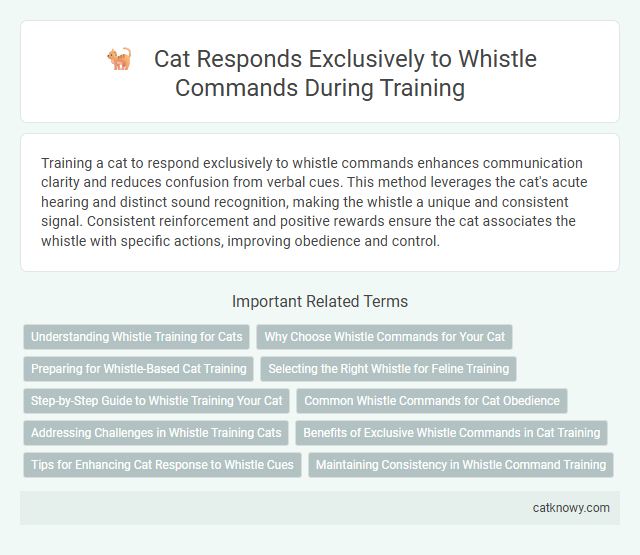 Cat Responds Exclusively to Whistle Commands During Training

Training a cat to respond exclusively to whistle commands enhances communication clarity and reduces confusion from verbal cues. This method leverages the cat's acute hearing and distinct sound recognition, making the whistle a unique and consistent signal. Consistent reinforcement and positive rewards ensure the cat associates the whistle with specific actions, improving obedience and control.

Important Related Terms

Understanding Whistle Training for Cats

Why Choose Whistle Commands for Your Cat

Preparing for Whistle-Based Cat Training

Selecting the Right Whistle for Feline Training

Step-by-Step Guide to Whistle Training Your Cat

Common Whistle Commands for Cat Obedience

Addressing Challenges in Whistle Training Cats

Benefits of Exclusive Whistle Commands in Cat Training

Tips for Enhancing Cat Response to Whistle Cues

Maintaining Consistency in Whistle Command Training

catknowy.com