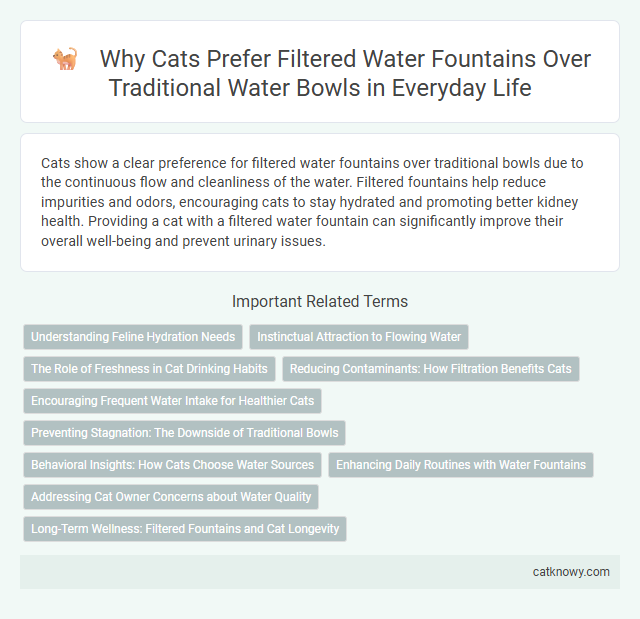 Why Cats Prefer Filtered Water Fountains Over Traditional Water Bowls in Everyday Life

Cats show a clear preference for filtered water fountains over traditional bowls due to the continuous flow and cleanliness of the water. Filtered fountains help reduce impurities and odors, encouraging cats to stay hydrated and promoting better kidney health. Providing a cat with a filtered water fountain can significantly improve their overall well-being and prevent urinary issues.

Important Related Terms

Understanding Feline Hydration Needs

Instinctual Attraction to Flowing Water

The Role of Freshness in Cat Drinking Habits

Reducing Contaminants: How Filtration Benefits Cats

Encouraging Frequent Water Intake for Healthier Cats

Preventing Stagnation: The Downside of Traditional Bowls

Behavioral Insights: How Cats Choose Water Sources

Enhancing Daily Routines with Water Fountains

Addressing Cat Owner Concerns about Water Quality

Long-Term Wellness: Filtered Fountains and Cat Longevity

catknowy.com