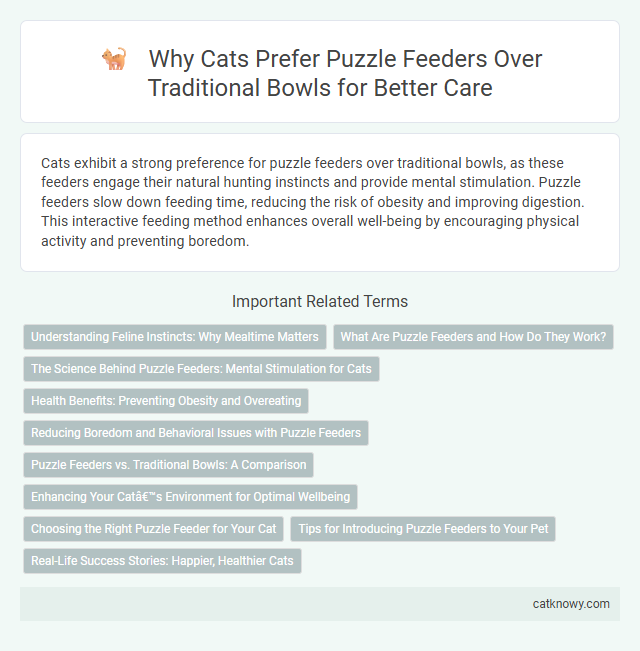 Why Cats Prefer Puzzle Feeders Over Traditional Bowls for Better Care

Cats exhibit a strong preference for puzzle feeders over traditional bowls, as these feeders engage their natural hunting instincts and provide mental stimulation. Puzzle feeders slow down feeding time, reducing the risk of obesity and improving digestion. This interactive feeding method enhances overall well-being by encouraging physical activity and preventing boredom.

Important Related Terms

Understanding Feline Instincts: Why Mealtime Matters

What Are Puzzle Feeders and How Do They Work?

The Science Behind Puzzle Feeders: Mental Stimulation for Cats

Health Benefits: Preventing Obesity and Overeating

Reducing Boredom and Behavioral Issues with Puzzle Feeders

Puzzle Feeders vs. Traditional Bowls: A Comparison

Enhancing Your Catâ€™s Environment for Optimal Wellbeing

Choosing the Right Puzzle Feeder for Your Cat

Tips for Introducing Puzzle Feeders to Your Pet

Real-Life Success Stories: Happier, Healthier Cats

catknowy.com