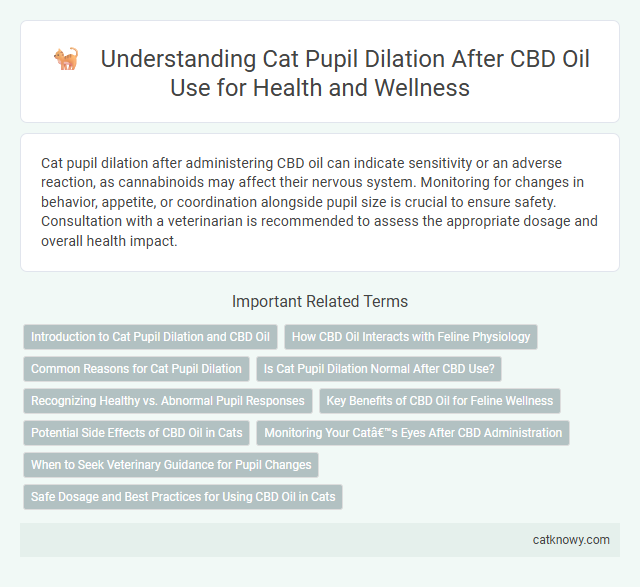 Understanding Cat Pupil Dilation After CBD Oil Use for Health and Wellness

Cat pupil dilation after administering CBD oil can indicate sensitivity or an adverse reaction, as cannabinoids may affect their nervous system. Monitoring for changes in behavior, appetite, or coordination alongside pupil size is crucial to ensure safety. Consultation with a veterinarian is recommended to assess the appropriate dosage and overall health impact.

Important Related Terms

Introduction to Cat Pupil Dilation and CBD Oil

How CBD Oil Interacts with Feline Physiology

Common Reasons for Cat Pupil Dilation

Is Cat Pupil Dilation Normal After CBD Use?

Recognizing Healthy vs. Abnormal Pupil Responses

Key Benefits of CBD Oil for Feline Wellness

Potential Side Effects of CBD Oil in Cats

Monitoring Your Catâ€™s Eyes After CBD Administration

When to Seek Veterinary Guidance for Pupil Changes

Safe Dosage and Best Practices for Using CBD Oil in Cats

catknowy.com