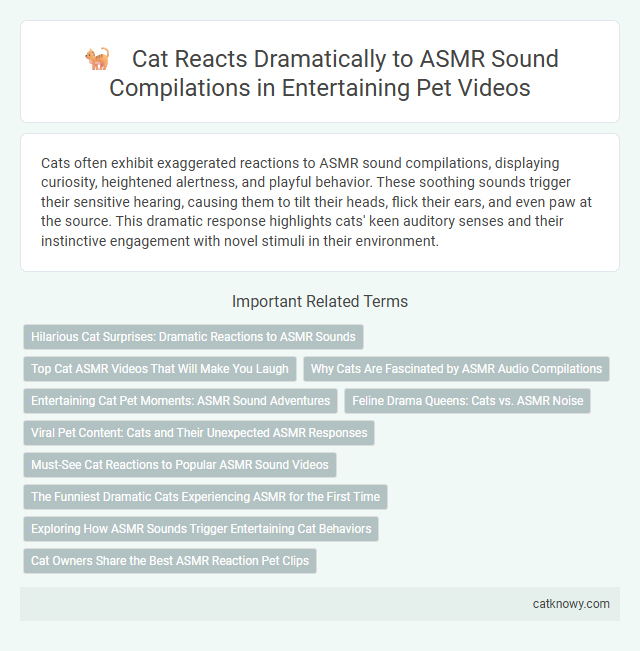 Cat Reacts Dramatically to ASMR Sound Compilations in Entertaining Pet Videos

Cats often exhibit exaggerated reactions to ASMR sound compilations, displaying curiosity, heightened alertness, and playful behavior. These soothing sounds trigger their sensitive hearing, causing them to tilt their heads, flick their ears, and even paw at the source. This dramatic response highlights cats' keen auditory senses and their instinctive engagement with novel stimuli in their environment.

Important Related Terms

Hilarious Cat Surprises: Dramatic Reactions to ASMR Sounds

Top Cat ASMR Videos That Will Make You Laugh

Why Cats Are Fascinated by ASMR Audio Compilations

Entertaining Cat Pet Moments: ASMR Sound Adventures

Feline Drama Queens: Cats vs. ASMR Noise

Viral Pet Content: Cats and Their Unexpected ASMR Responses

Must-See Cat Reactions to Popular ASMR Sound Videos

The Funniest Dramatic Cats Experiencing ASMR for the First Time

Exploring How ASMR Sounds Trigger Entertaining Cat Behaviors

Cat Owners Share the Best ASMR Reaction Pet Clips

catknowy.com