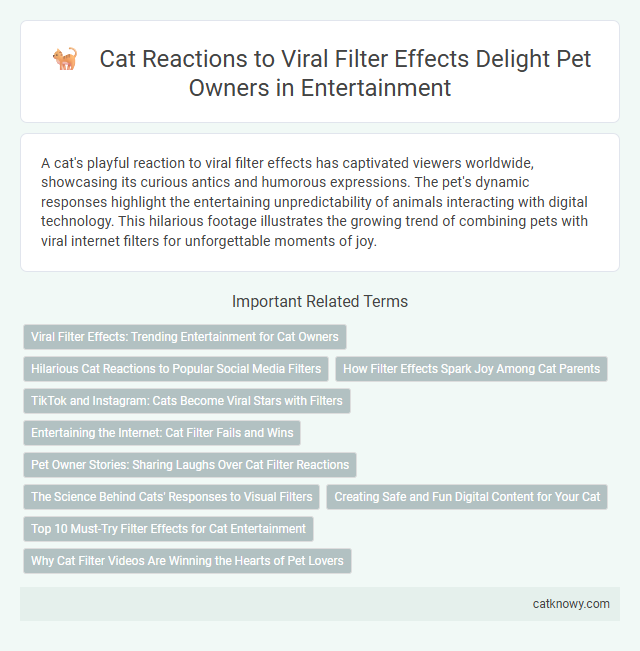 Cat Reactions to Viral Filter Effects Delight Pet Owners in Entertainment

A cat's playful reaction to viral filter effects has captivated viewers worldwide, showcasing its curious antics and humorous expressions. The pet's dynamic responses highlight the entertaining unpredictability of animals interacting with digital technology. This hilarious footage illustrates the growing trend of combining pets with viral internet filters for unforgettable moments of joy.

Important Related Terms

Viral Filter Effects: Trending Entertainment for Cat Owners

Hilarious Cat Reactions to Popular Social Media Filters

How Filter Effects Spark Joy Among Cat Parents

TikTok and Instagram: Cats Become Viral Stars with Filters

Entertaining the Internet: Cat Filter Fails and Wins

Pet Owner Stories: Sharing Laughs Over Cat Filter Reactions

The Science Behind Cats' Responses to Visual Filters

Creating Safe and Fun Digital Content for Your Cat

Top 10 Must-Try Filter Effects for Cat Entertainment

Why Cat Filter Videos Are Winning the Hearts of Pet Lovers

catknowy.com