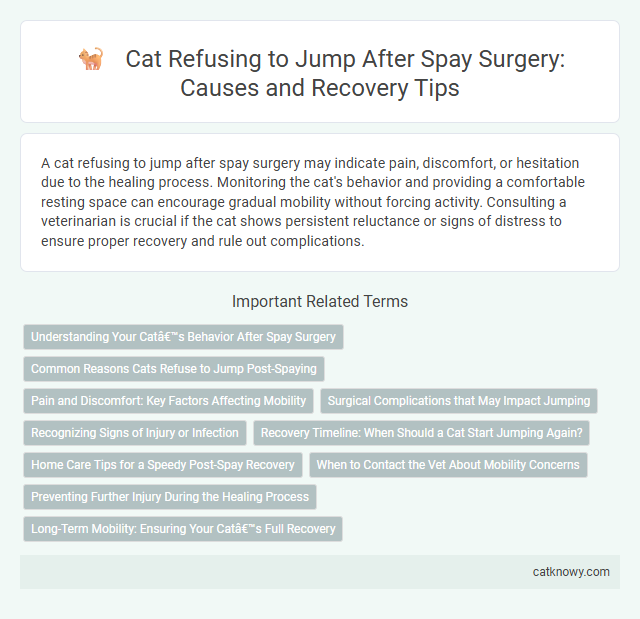 Cat Refusing to Jump After Spay Surgery: Causes and Recovery Tips

A cat refusing to jump after spay surgery may indicate pain, discomfort, or hesitation due to the healing process. Monitoring the cat's behavior and providing a comfortable resting space can encourage gradual mobility without forcing activity. Consulting a veterinarian is crucial if the cat shows persistent reluctance or signs of distress to ensure proper recovery and rule out complications.

Important Related Terms

Understanding Your Catâ€™s Behavior After Spay Surgery

Common Reasons Cats Refuse to Jump Post-Spaying

Pain and Discomfort: Key Factors Affecting Mobility

Surgical Complications that May Impact Jumping

Recognizing Signs of Injury or Infection

Recovery Timeline: When Should a Cat Start Jumping Again?

Home Care Tips for a Speedy Post-Spay Recovery

When to Contact the Vet About Mobility Concerns

Preventing Further Injury During the Healing Process

Long-Term Mobility: Ensuring Your Catâ€™s Full Recovery

catknowy.com