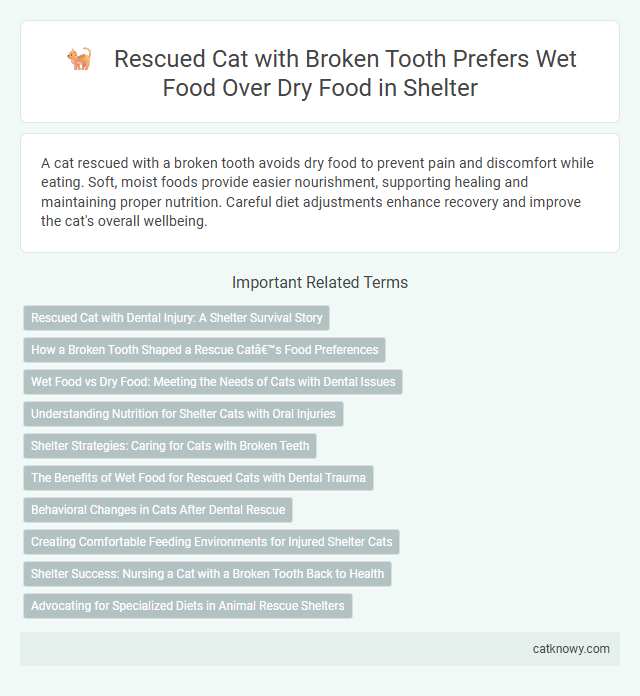 Rescued Cat with Broken Tooth Prefers Wet Food Over Dry Food in Shelter

A cat rescued with a broken tooth avoids dry food to prevent pain and discomfort while eating. Soft, moist foods provide easier nourishment, supporting healing and maintaining proper nutrition. Careful diet adjustments enhance recovery and improve the cat's overall wellbeing.

Important Related Terms

Rescued Cat with Dental Injury: A Shelter Survival Story

How a Broken Tooth Shaped a Rescue Catâ€™s Food Preferences

Wet Food vs Dry Food: Meeting the Needs of Cats with Dental Issues

Understanding Nutrition for Shelter Cats with Oral Injuries

Shelter Strategies: Caring for Cats with Broken Teeth

The Benefits of Wet Food for Rescued Cats with Dental Trauma

Behavioral Changes in Cats After Dental Rescue

Creating Comfortable Feeding Environments for Injured Shelter Cats

Shelter Success: Nursing a Cat with a Broken Tooth Back to Health

Advocating for Specialized Diets in Animal Rescue Shelters

catknowy.com