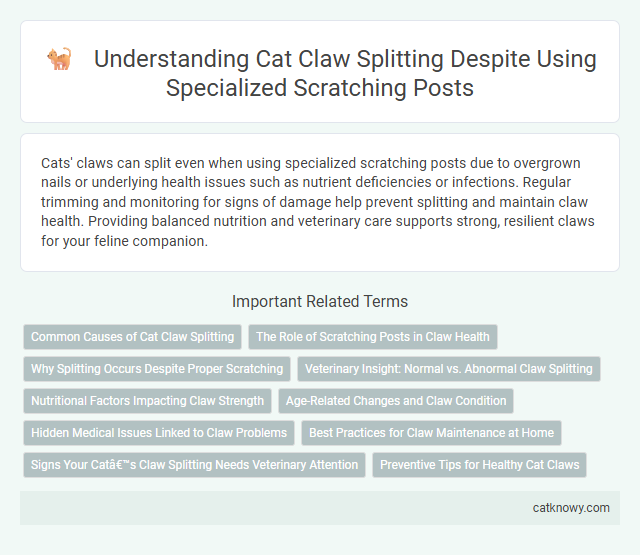 Understanding Cat Claw Splitting Despite Using Specialized Scratching Posts

Cats' claws can split even when using specialized scratching posts due to overgrown nails or underlying health issues such as nutrient deficiencies or infections. Regular trimming and monitoring for signs of damage help prevent splitting and maintain claw health. Providing balanced nutrition and veterinary care supports strong, resilient claws for your feline companion.

Important Related Terms

Common Causes of Cat Claw Splitting

The Role of Scratching Posts in Claw Health

Why Splitting Occurs Despite Proper Scratching

Veterinary Insight: Normal vs. Abnormal Claw Splitting

Nutritional Factors Impacting Claw Strength

Age-Related Changes and Claw Condition

Hidden Medical Issues Linked to Claw Problems

Best Practices for Claw Maintenance at Home

Signs Your Catâ€™s Claw Splitting Needs Veterinary Attention

Preventive Tips for Healthy Cat Claws

catknowy.com