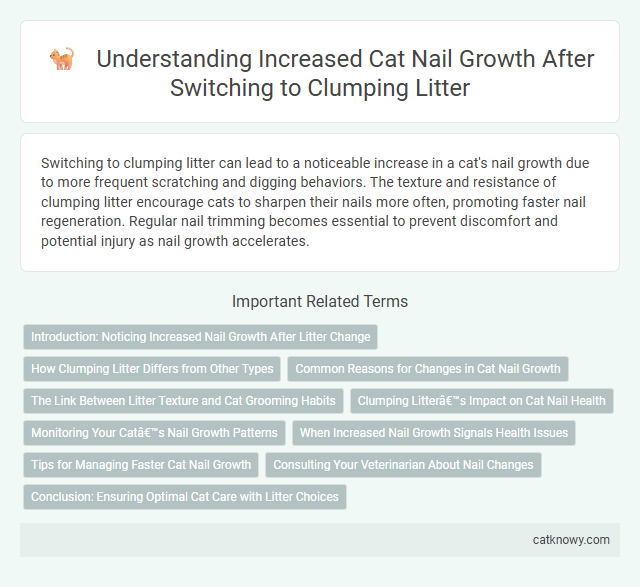 Understanding Increased Cat Nail Growth After Switching to Clumping Litter

Switching to clumping litter can lead to a noticeable increase in a cat's nail growth due to more frequent scratching and digging behaviors. The texture and resistance of clumping litter encourage cats to sharpen their nails more often, promoting faster nail regeneration. Regular nail trimming becomes essential to prevent discomfort and potential injury as nail growth accelerates.

Important Related Terms

Introduction: Noticing Increased Nail Growth After Litter Change

How Clumping Litter Differs from Other Types

Common Reasons for Changes in Cat Nail Growth

The Link Between Litter Texture and Cat Grooming Habits

Clumping Litterâ€™s Impact on Cat Nail Health

Monitoring Your Catâ€™s Nail Growth Patterns

When Increased Nail Growth Signals Health Issues

Tips for Managing Faster Cat Nail Growth

Consulting Your Veterinarian About Nail Changes

Conclusion: Ensuring Optimal Cat Care with Litter Choices

catknowy.com