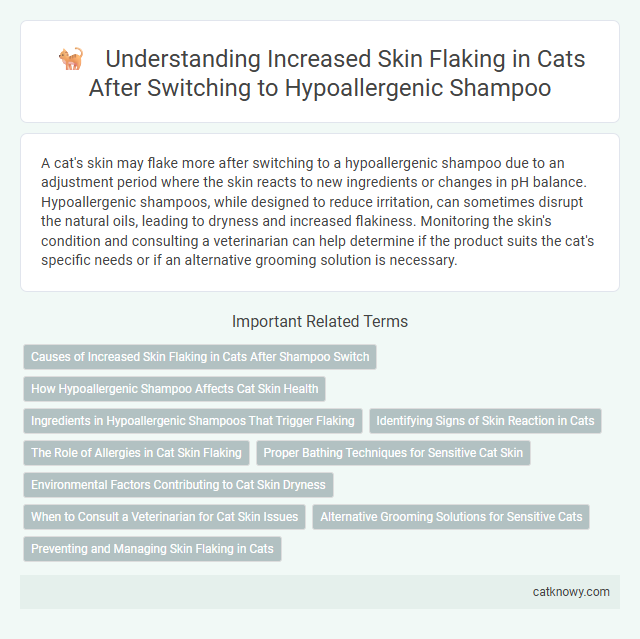 Understanding Increased Skin Flaking in Cats After Switching to Hypoallergenic Shampoo

A cat's skin may flake more after switching to a hypoallergenic shampoo due to an adjustment period where the skin reacts to new ingredients or changes in pH balance. Hypoallergenic shampoos, while designed to reduce irritation, can sometimes disrupt the natural oils, leading to dryness and increased flakiness. Monitoring the skin's condition and consulting a veterinarian can help determine if the product suits the cat's specific needs or if an alternative grooming solution is necessary.

Important Related Terms

Causes of Increased Skin Flaking in Cats After Shampoo Switch

How Hypoallergenic Shampoo Affects Cat Skin Health

Ingredients in Hypoallergenic Shampoos That Trigger Flaking

Identifying Signs of Skin Reaction in Cats

The Role of Allergies in Cat Skin Flaking

Proper Bathing Techniques for Sensitive Cat Skin

Environmental Factors Contributing to Cat Skin Dryness

When to Consult a Veterinarian for Cat Skin Issues

Alternative Grooming Solutions for Sensitive Cats

Preventing and Managing Skin Flaking in Cats

catknowy.com