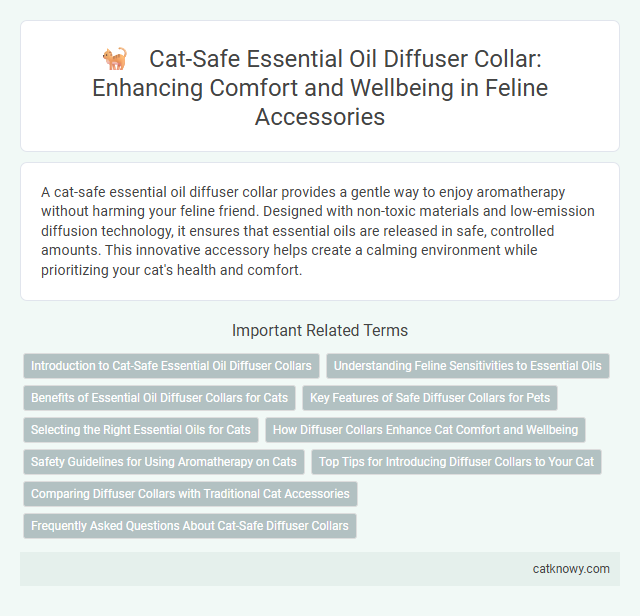 Cat-Safe Essential Oil Diffuser Collar: Enhancing Comfort and Wellbeing in Feline Accessories

A cat-safe essential oil diffuser collar provides a gentle way to enjoy aromatherapy without harming your feline friend. Designed with non-toxic materials and low-emission diffusion technology, it ensures that essential oils are released in safe, controlled amounts. This innovative accessory helps create a calming environment while prioritizing your cat's health and comfort.

Important Related Terms

Introduction to Cat-Safe Essential Oil Diffuser Collars

Understanding Feline Sensitivities to Essential Oils

Benefits of Essential Oil Diffuser Collars for Cats

Key Features of Safe Diffuser Collars for Pets

Selecting the Right Essential Oils for Cats

How Diffuser Collars Enhance Cat Comfort and Wellbeing

Safety Guidelines for Using Aromatherapy on Cats

Top Tips for Introducing Diffuser Collars to Your Cat

Comparing Diffuser Collars with Traditional Cat Accessories

Frequently Asked Questions About Cat-Safe Diffuser Collars

catknowy.com