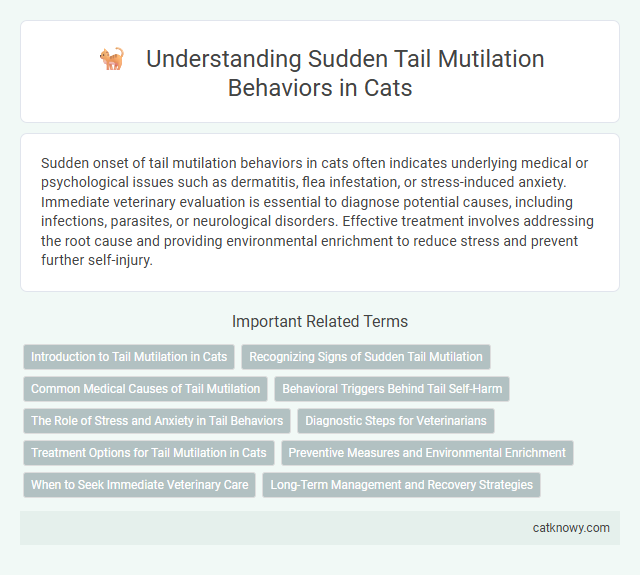 Understanding Sudden Tail Mutilation Behaviors in Cats

Sudden onset of tail mutilation behaviors in cats often indicates underlying medical or psychological issues such as dermatitis, flea infestation, or stress-induced anxiety. Immediate veterinary evaluation is essential to diagnose potential causes, including infections, parasites, or neurological disorders. Effective treatment involves addressing the root cause and providing environmental enrichment to reduce stress and prevent further self-injury.

Important Related Terms

Introduction to Tail Mutilation in Cats

Recognizing Signs of Sudden Tail Mutilation

Common Medical Causes of Tail Mutilation

Behavioral Triggers Behind Tail Self-Harm

The Role of Stress and Anxiety in Tail Behaviors

Diagnostic Steps for Veterinarians

Treatment Options for Tail Mutilation in Cats

Preventive Measures and Environmental Enrichment

When to Seek Immediate Veterinary Care

Long-Term Management and Recovery Strategies

catknowy.com