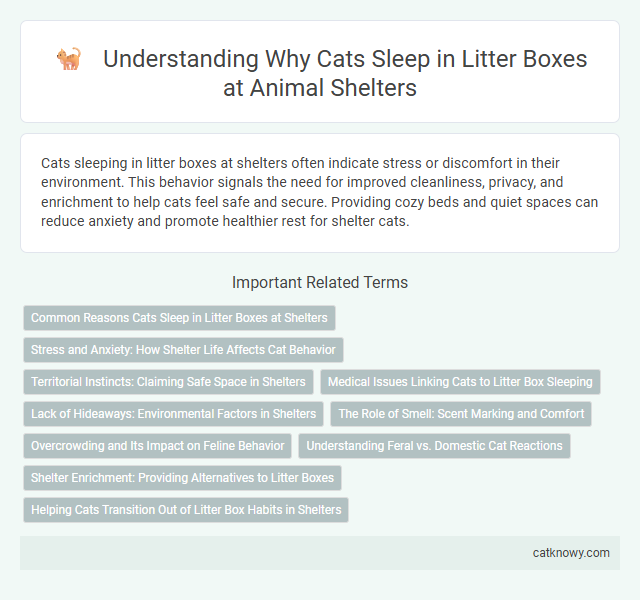 Understanding Why Cats Sleep in Litter Boxes at Animal Shelters

Cats sleeping in litter boxes at shelters often indicate stress or discomfort in their environment. This behavior signals the need for improved cleanliness, privacy, and enrichment to help cats feel safe and secure. Providing cozy beds and quiet spaces can reduce anxiety and promote healthier rest for shelter cats.

Important Related Terms

Common Reasons Cats Sleep in Litter Boxes at Shelters

Stress and Anxiety: How Shelter Life Affects Cat Behavior

Territorial Instincts: Claiming Safe Space in Shelters

Medical Issues Linking Cats to Litter Box Sleeping

Lack of Hideaways: Environmental Factors in Shelters

The Role of Smell: Scent Marking and Comfort

Overcrowding and Its Impact on Feline Behavior

Understanding Feral vs. Domestic Cat Reactions

Shelter Enrichment: Providing Alternatives to Litter Boxes

Helping Cats Transition Out of Litter Box Habits in Shelters

catknowy.com