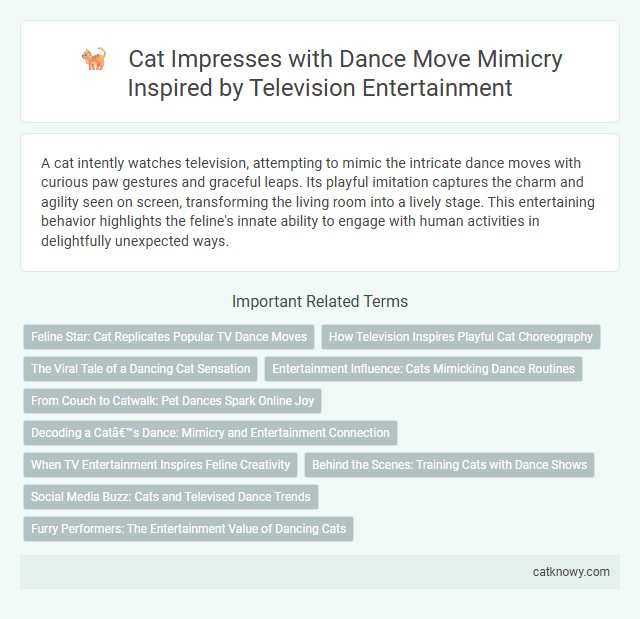 Cat Impresses with Dance Move Mimicry Inspired by Television Entertainment

A cat intently watches television, attempting to mimic the intricate dance moves with curious paw gestures and graceful leaps. Its playful imitation captures the charm and agility seen on screen, transforming the living room into a lively stage. This entertaining behavior highlights the feline's innate ability to engage with human activities in delightfully unexpected ways.

Important Related Terms

Feline Star: Cat Replicates Popular TV Dance Moves

How Television Inspires Playful Cat Choreography

The Viral Tale of a Dancing Cat Sensation

Entertainment Influence: Cats Mimicking Dance Routines

From Couch to Catwalk: Pet Dances Spark Online Joy

Decoding a Catâ€™s Dance: Mimicry and Entertainment Connection

When TV Entertainment Inspires Feline Creativity

Behind the Scenes: Training Cats with Dance Shows

Social Media Buzz: Cats and Televised Dance Trends

Furry Performers: The Entertainment Value of Dancing Cats

catknowy.com