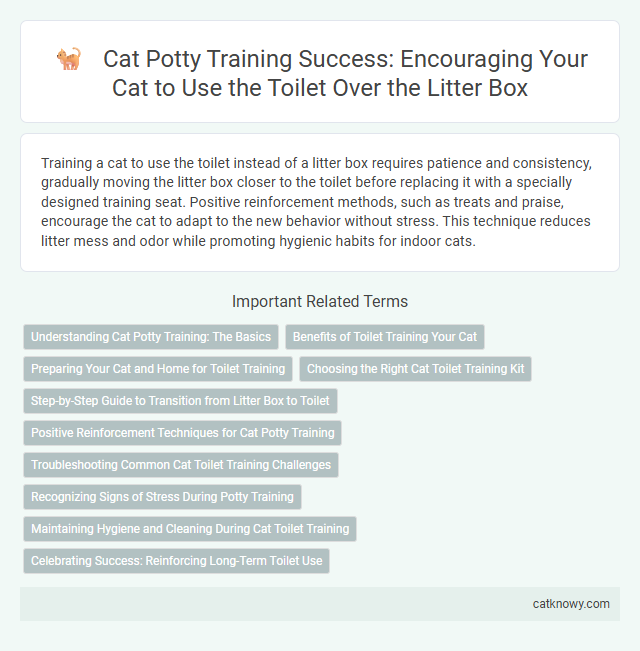 Cat Potty Training Success: Encouraging Your Cat to Use the Toilet Over the Litter Box

Training a cat to use the toilet instead of a litter box requires patience and consistency, gradually moving the litter box closer to the toilet before replacing it with a specially designed training seat. Positive reinforcement methods, such as treats and praise, encourage the cat to adapt to the new behavior without stress. This technique reduces litter mess and odor while promoting hygienic habits for indoor cats.

Important Related Terms

Understanding Cat Potty Training: The Basics

Benefits of Toilet Training Your Cat

Preparing Your Cat and Home for Toilet Training

Choosing the Right Cat Toilet Training Kit

Step-by-Step Guide to Transition from Litter Box to Toilet

Positive Reinforcement Techniques for Cat Potty Training

Troubleshooting Common Cat Toilet Training Challenges

Recognizing Signs of Stress During Potty Training

Maintaining Hygiene and Cleaning During Cat Toilet Training

Celebrating Success: Reinforcing Long-Term Toilet Use

catknowy.com