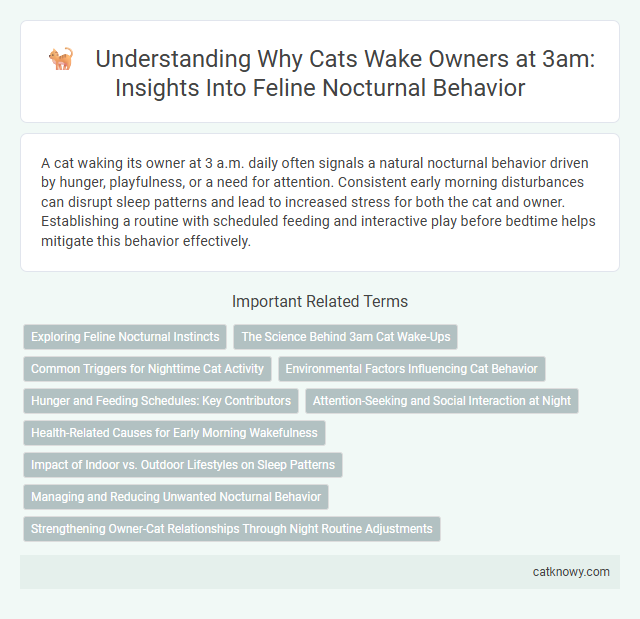 Understanding Why Cats Wake Owners at 3am: Insights Into Feline Nocturnal Behavior

A cat waking its owner at 3 a.m. daily often signals a natural nocturnal behavior driven by hunger, playfulness, or a need for attention. Consistent early morning disturbances can disrupt sleep patterns and lead to increased stress for both the cat and owner. Establishing a routine with scheduled feeding and interactive play before bedtime helps mitigate this behavior effectively.

Important Related Terms

Exploring Feline Nocturnal Instincts

The Science Behind 3am Cat Wake-Ups

Common Triggers for Nighttime Cat Activity

Environmental Factors Influencing Cat Behavior

Hunger and Feeding Schedules: Key Contributors

Attention-Seeking and Social Interaction at Night

Health-Related Causes for Early Morning Wakefulness

Impact of Indoor vs. Outdoor Lifestyles on Sleep Patterns

Managing and Reducing Unwanted Nocturnal Behavior

Strengthening Owner-Cat Relationships Through Night Routine Adjustments

catknowy.com