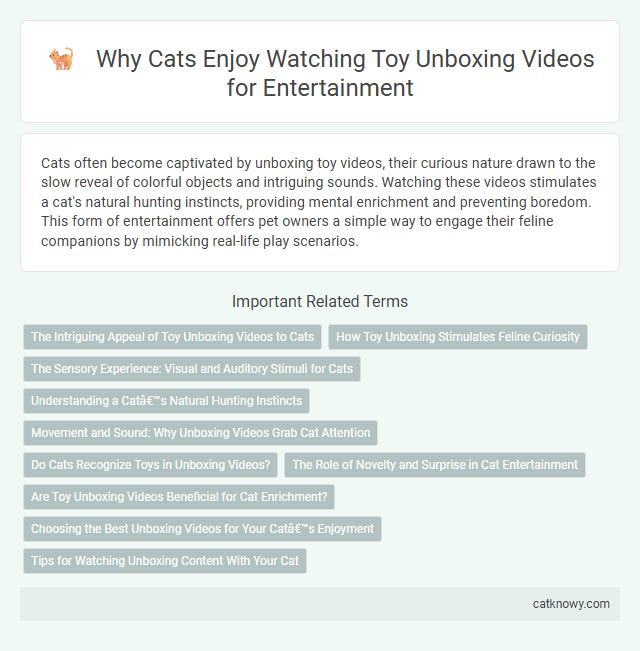 Why Cats Enjoy Watching Toy Unboxing Videos for Entertainment

Cats often become captivated by unboxing toy videos, their curious nature drawn to the slow reveal of colorful objects and intriguing sounds. Watching these videos stimulates a cat's natural hunting instincts, providing mental enrichment and preventing boredom. This form of entertainment offers pet owners a simple way to engage their feline companions by mimicking real-life play scenarios.

Important Related Terms

The Intriguing Appeal of Toy Unboxing Videos to Cats

How Toy Unboxing Stimulates Feline Curiosity

The Sensory Experience: Visual and Auditory Stimuli for Cats

Understanding a Catâ€™s Natural Hunting Instincts

Movement and Sound: Why Unboxing Videos Grab Cat Attention

Do Cats Recognize Toys in Unboxing Videos?

The Role of Novelty and Surprise in Cat Entertainment

Are Toy Unboxing Videos Beneficial for Cat Enrichment?

Choosing the Best Unboxing Videos for Your Catâ€™s Enjoyment

Tips for Watching Unboxing Content With Your Cat

catknowy.com