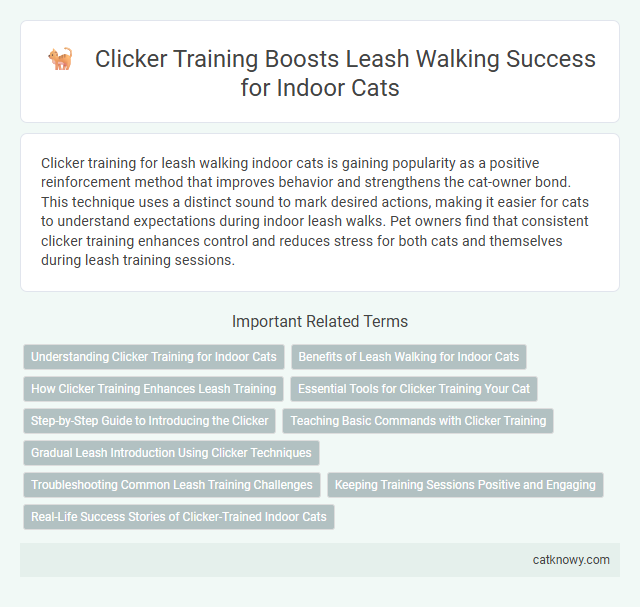 Clicker Training Boosts Leash Walking Success for Indoor Cats

Clicker training for leash walking indoor cats is gaining popularity as a positive reinforcement method that improves behavior and strengthens the cat-owner bond. This technique uses a distinct sound to mark desired actions, making it easier for cats to understand expectations during indoor leash walks. Pet owners find that consistent clicker training enhances control and reduces stress for both cats and themselves during leash training sessions.

Important Related Terms

Understanding Clicker Training for Indoor Cats

Benefits of Leash Walking for Indoor Cats

How Clicker Training Enhances Leash Training

Essential Tools for Clicker Training Your Cat

Step-by-Step Guide to Introducing the Clicker

Teaching Basic Commands with Clicker Training

Gradual Leash Introduction Using Clicker Techniques

Troubleshooting Common Leash Training Challenges

Keeping Training Sessions Positive and Engaging

Real-Life Success Stories of Clicker-Trained Indoor Cats

catknowy.com