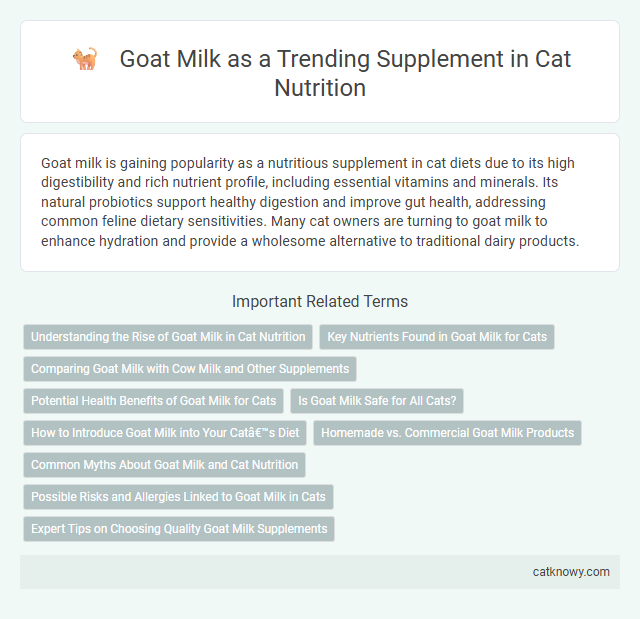 Goat Milk as a Trending Supplement in Cat Nutrition

Goat milk is gaining popularity as a nutritious supplement in cat diets due to its high digestibility and rich nutrient profile, including essential vitamins and minerals. Its natural probiotics support healthy digestion and improve gut health, addressing common feline dietary sensitivities. Many cat owners are turning to goat milk to enhance hydration and provide a wholesome alternative to traditional dairy products.

Important Related Terms

Understanding the Rise of Goat Milk in Cat Nutrition

Key Nutrients Found in Goat Milk for Cats

Comparing Goat Milk with Cow Milk and Other Supplements

Potential Health Benefits of Goat Milk for Cats

Is Goat Milk Safe for All Cats?

How to Introduce Goat Milk into Your Catâ€™s Diet

Homemade vs. Commercial Goat Milk Products

Common Myths About Goat Milk and Cat Nutrition

Possible Risks and Allergies Linked to Goat Milk in Cats

Expert Tips on Choosing Quality Goat Milk Supplements

catknowy.com