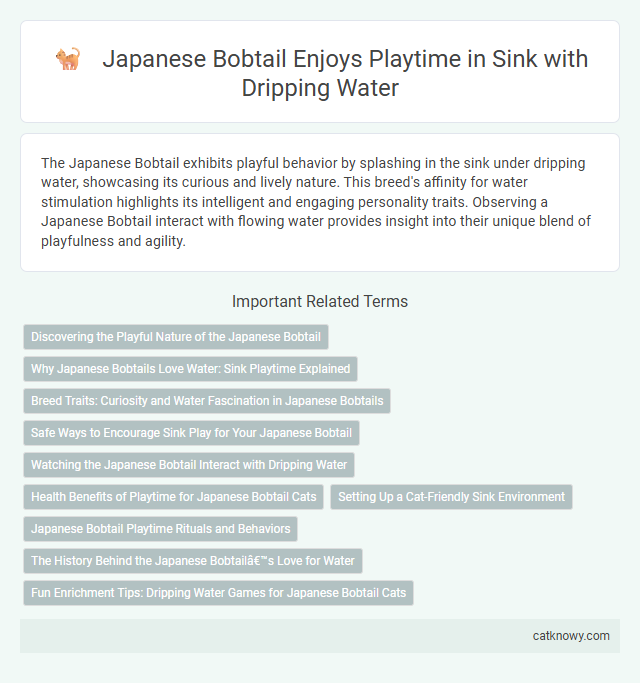 Japanese Bobtail Enjoys Playtime in Sink with Dripping Water

The Japanese Bobtail exhibits playful behavior by splashing in the sink under dripping water, showcasing its curious and lively nature. This breed's affinity for water stimulation highlights its intelligent and engaging personality traits. Observing a Japanese Bobtail interact with flowing water provides insight into their unique blend of playfulness and agility.

Important Related Terms

Discovering the Playful Nature of the Japanese Bobtail

Why Japanese Bobtails Love Water: Sink Playtime Explained

Breed Traits: Curiosity and Water Fascination in Japanese Bobtails

Safe Ways to Encourage Sink Play for Your Japanese Bobtail

Watching the Japanese Bobtail Interact with Dripping Water

Health Benefits of Playtime for Japanese Bobtail Cats

Setting Up a Cat-Friendly Sink Environment

Japanese Bobtail Playtime Rituals and Behaviors

The History Behind the Japanese Bobtailâ€™s Love for Water

Fun Enrichment Tips: Dripping Water Games for Japanese Bobtail Cats

catknowy.com