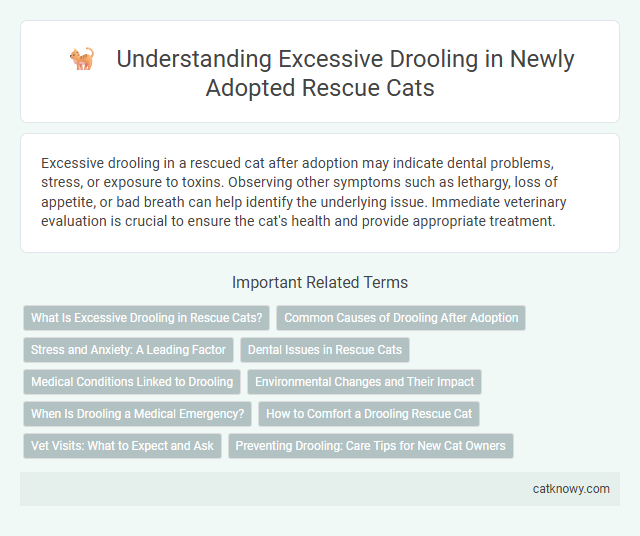 Understanding Excessive Drooling in Newly Adopted Rescue Cats

Excessive drooling in a rescued cat after adoption may indicate dental problems, stress, or exposure to toxins. Observing other symptoms such as lethargy, loss of appetite, or bad breath can help identify the underlying issue. Immediate veterinary evaluation is crucial to ensure the cat's health and provide appropriate treatment.

Important Related Terms

What Is Excessive Drooling in Rescue Cats?

Common Causes of Drooling After Adoption

Stress and Anxiety: A Leading Factor

Dental Issues in Rescue Cats

Medical Conditions Linked to Drooling

Environmental Changes and Their Impact

When Is Drooling a Medical Emergency?

How to Comfort a Drooling Rescue Cat

Vet Visits: What to Expect and Ask

Preventing Drooling: Care Tips for New Cat Owners

catknowy.com