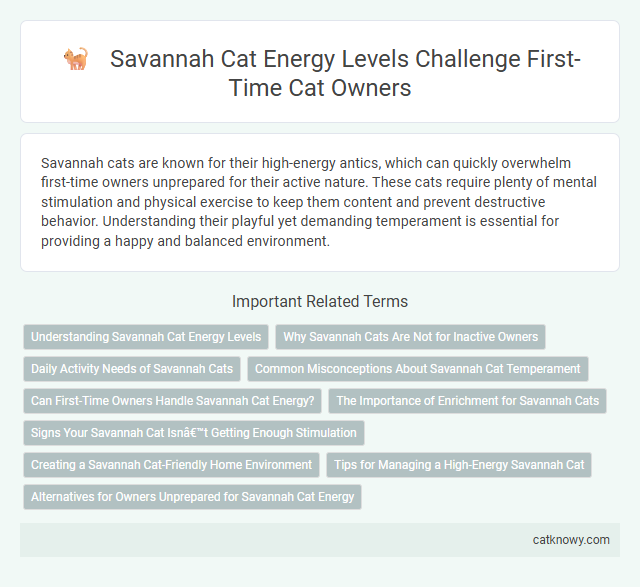 Savannah Cat Energy Levels Challenge First-Time Cat Owners

Savannah cats are known for their high-energy antics, which can quickly overwhelm first-time owners unprepared for their active nature. These cats require plenty of mental stimulation and physical exercise to keep them content and prevent destructive behavior. Understanding their playful yet demanding temperament is essential for providing a happy and balanced environment.

Important Related Terms

Understanding Savannah Cat Energy Levels

Why Savannah Cats Are Not for Inactive Owners

Daily Activity Needs of Savannah Cats

Common Misconceptions About Savannah Cat Temperament

Can First-Time Owners Handle Savannah Cat Energy?

The Importance of Enrichment for Savannah Cats

Signs Your Savannah Cat Isnâ€™t Getting Enough Stimulation

Creating a Savannah Cat-Friendly Home Environment

Tips for Managing a High-Energy Savannah Cat

Alternatives for Owners Unprepared for Savannah Cat Energy

catknowy.com