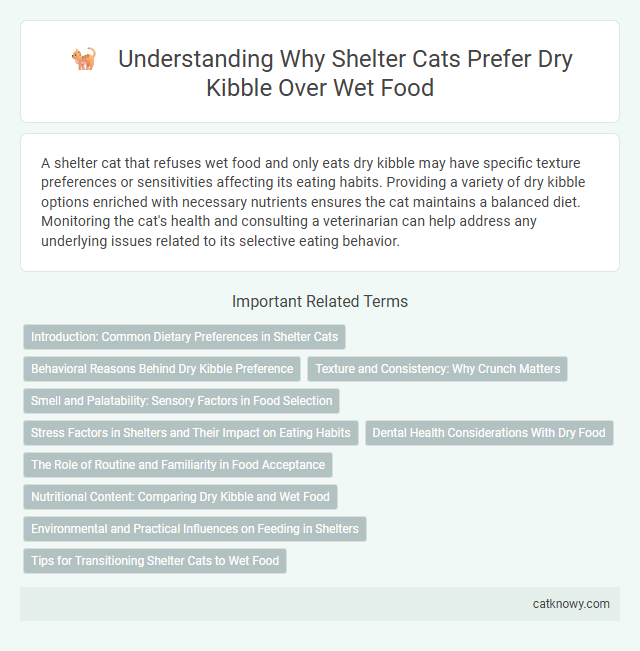 Understanding Why Shelter Cats Prefer Dry Kibble Over Wet Food

A shelter cat that refuses wet food and only eats dry kibble may have specific texture preferences or sensitivities affecting its eating habits. Providing a variety of dry kibble options enriched with necessary nutrients ensures the cat maintains a balanced diet. Monitoring the cat's health and consulting a veterinarian can help address any underlying issues related to its selective eating behavior.

Important Related Terms

Introduction: Common Dietary Preferences in Shelter Cats

Behavioral Reasons Behind Dry Kibble Preference

Texture and Consistency: Why Crunch Matters

Smell and Palatability: Sensory Factors in Food Selection

Stress Factors in Shelters and Their Impact on Eating Habits

Dental Health Considerations With Dry Food

The Role of Routine and Familiarity in Food Acceptance

Nutritional Content: Comparing Dry Kibble and Wet Food

Environmental and Practical Influences on Feeding in Shelters

Tips for Transitioning Shelter Cats to Wet Food

catknowy.com