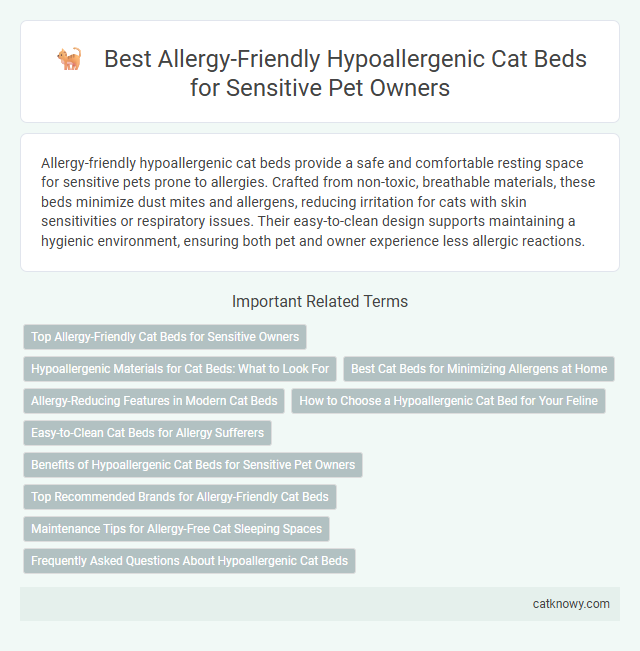 Best Allergy-Friendly Hypoallergenic Cat Beds for Sensitive Pet Owners

Allergy-friendly hypoallergenic cat beds provide a safe and comfortable resting space for sensitive pets prone to allergies. Crafted from non-toxic, breathable materials, these beds minimize dust mites and allergens, reducing irritation for cats with skin sensitivities or respiratory issues. Their easy-to-clean design supports maintaining a hygienic environment, ensuring both pet and owner experience less allergic reactions.

Important Related Terms

Top Allergy-Friendly Cat Beds for Sensitive Owners

Hypoallergenic Materials for Cat Beds: What to Look For

Best Cat Beds for Minimizing Allergens at Home

Allergy-Reducing Features in Modern Cat Beds

How to Choose a Hypoallergenic Cat Bed for Your Feline

Easy-to-Clean Cat Beds for Allergy Sufferers

Benefits of Hypoallergenic Cat Beds for Sensitive Pet Owners

Top Recommended Brands for Allergy-Friendly Cat Beds

Maintenance Tips for Allergy-Free Cat Sleeping Spaces

Frequently Asked Questions About Hypoallergenic Cat Beds

catknowy.com