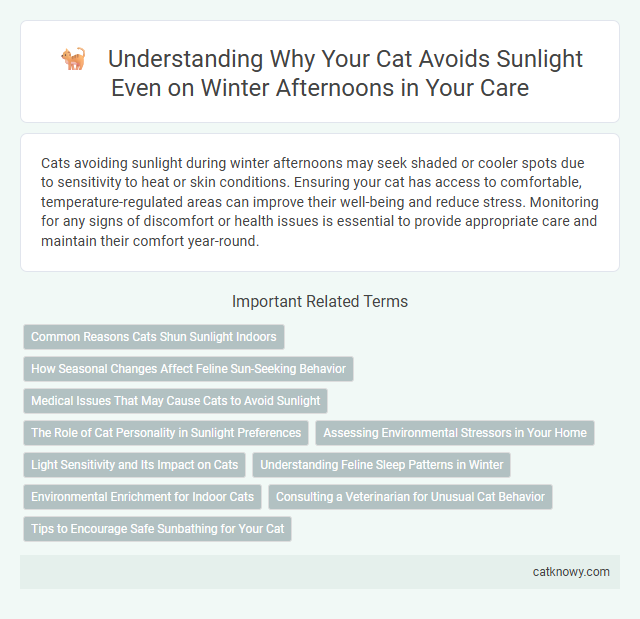 Understanding Why Your Cat Avoids Sunlight Even on Winter Afternoons in Your Care

Cats avoiding sunlight during winter afternoons may seek shaded or cooler spots due to sensitivity to heat or skin conditions. Ensuring your cat has access to comfortable, temperature-regulated areas can improve their well-being and reduce stress. Monitoring for any signs of discomfort or health issues is essential to provide appropriate care and maintain their comfort year-round.

Important Related Terms

Common Reasons Cats Shun Sunlight Indoors

How Seasonal Changes Affect Feline Sun-Seeking Behavior

Medical Issues That May Cause Cats to Avoid Sunlight

The Role of Cat Personality in Sunlight Preferences

Assessing Environmental Stressors in Your Home

Light Sensitivity and Its Impact on Cats

Understanding Feline Sleep Patterns in Winter

Environmental Enrichment for Indoor Cats

Consulting a Veterinarian for Unusual Cat Behavior

Tips to Encourage Safe Sunbathing for Your Cat

catknowy.com