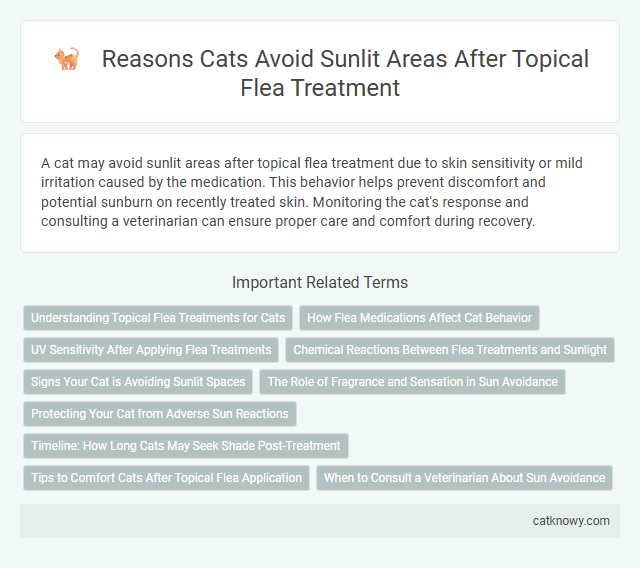 Reasons Cats Avoid Sunlit Areas After Topical Flea Treatment

A cat may avoid sunlit areas after topical flea treatment due to skin sensitivity or mild irritation caused by the medication. This behavior helps prevent discomfort and potential sunburn on recently treated skin. Monitoring the cat's response and consulting a veterinarian can ensure proper care and comfort during recovery.

Important Related Terms

Understanding Topical Flea Treatments for Cats

How Flea Medications Affect Cat Behavior

UV Sensitivity After Applying Flea Treatments

Chemical Reactions Between Flea Treatments and Sunlight

Signs Your Cat is Avoiding Sunlit Spaces

The Role of Fragrance and Sensation in Sun Avoidance

Protecting Your Cat from Adverse Sun Reactions

Timeline: How Long Cats May Seek Shade Post-Treatment

Tips to Comfort Cats After Topical Flea Application

When to Consult a Veterinarian About Sun Avoidance

catknowy.com