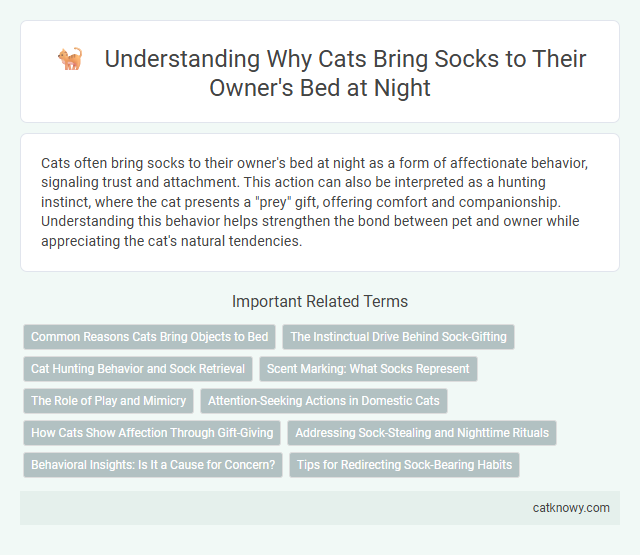 Understanding Why Cats Bring Socks to Their Owner's Bed at Night

Cats often bring socks to their owner's bed at night as a form of affectionate behavior, signaling trust and attachment. This action can also be interpreted as a hunting instinct, where the cat presents a "prey" gift, offering comfort and companionship. Understanding this behavior helps strengthen the bond between pet and owner while appreciating the cat's natural tendencies.

Important Related Terms

Common Reasons Cats Bring Objects to Bed

The Instinctual Drive Behind Sock-Gifting

Cat Hunting Behavior and Sock Retrieval

Scent Marking: What Socks Represent

The Role of Play and Mimicry

Attention-Seeking Actions in Domestic Cats

How Cats Show Affection Through Gift-Giving

Addressing Sock-Stealing and Nighttime Rituals

Behavioral Insights: Is It a Cause for Concern?

Tips for Redirecting Sock-Bearing Habits

catknowy.com