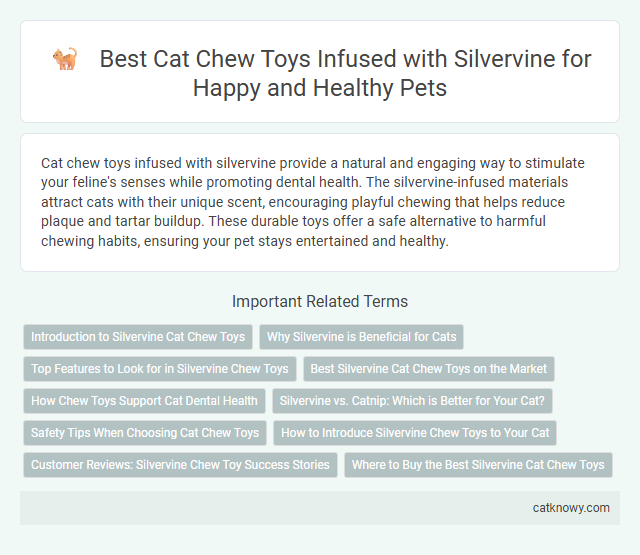 Best Cat Chew Toys Infused with Silvervine for Happy and Healthy Pets

Cat chew toys infused with silvervine provide a natural and engaging way to stimulate your feline's senses while promoting dental health. The silvervine-infused materials attract cats with their unique scent, encouraging playful chewing that helps reduce plaque and tartar buildup. These durable toys offer a safe alternative to harmful chewing habits, ensuring your pet stays entertained and healthy.

Important Related Terms

Introduction to Silvervine Cat Chew Toys

Why Silvervine is Beneficial for Cats

Top Features to Look for in Silvervine Chew Toys

Best Silvervine Cat Chew Toys on the Market

How Chew Toys Support Cat Dental Health

Silvervine vs. Catnip: Which is Better for Your Cat?

Safety Tips When Choosing Cat Chew Toys

How to Introduce Silvervine Chew Toys to Your Cat

Customer Reviews: Silvervine Chew Toy Success Stories

Where to Buy the Best Silvervine Cat Chew Toys

catknowy.com