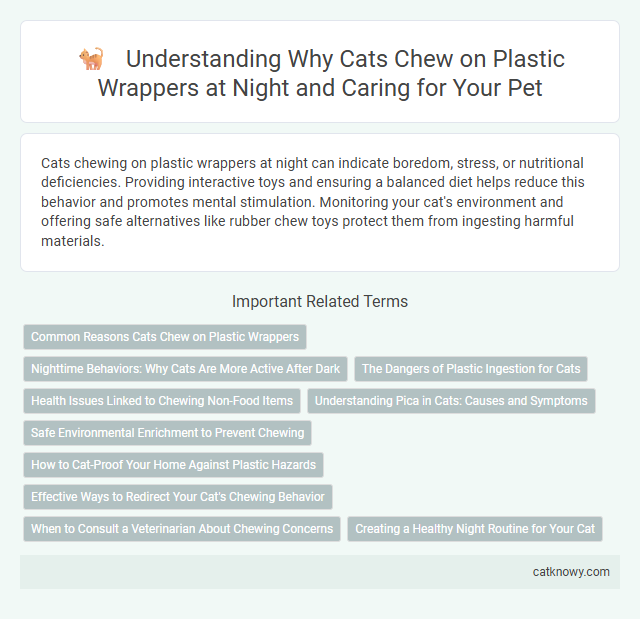 Understanding Why Cats Chew on Plastic Wrappers at Night and Caring for Your Pet

Cats chewing on plastic wrappers at night can indicate boredom, stress, or nutritional deficiencies. Providing interactive toys and ensuring a balanced diet helps reduce this behavior and promotes mental stimulation. Monitoring your cat's environment and offering safe alternatives like rubber chew toys protect them from ingesting harmful materials.

Important Related Terms

Common Reasons Cats Chew on Plastic Wrappers

Nighttime Behaviors: Why Cats Are More Active After Dark

The Dangers of Plastic Ingestion for Cats

Health Issues Linked to Chewing Non-Food Items

Understanding Pica in Cats: Causes and Symptoms

Safe Environmental Enrichment to Prevent Chewing

How to Cat-Proof Your Home Against Plastic Hazards

Effective Ways to Redirect Your Cat's Chewing Behavior

When to Consult a Veterinarian About Chewing Concerns

Creating a Healthy Night Routine for Your Cat

catknowy.com