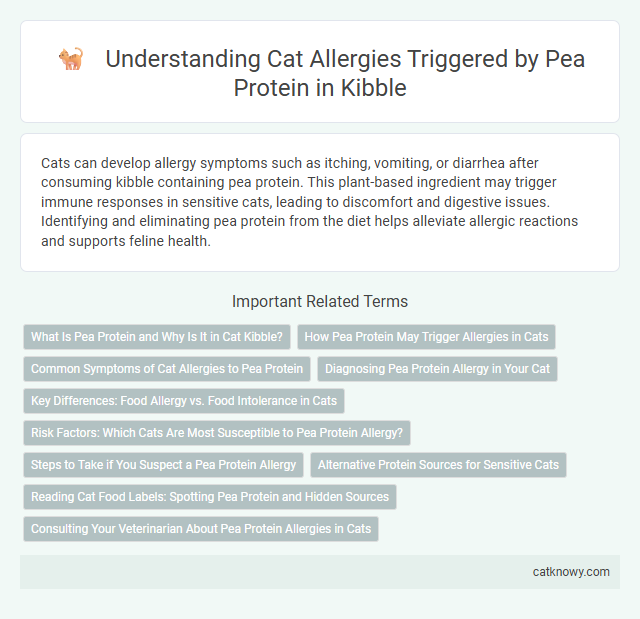 Understanding Cat Allergies Triggered by Pea Protein in Kibble

Cats can develop allergy symptoms such as itching, vomiting, or diarrhea after consuming kibble containing pea protein. This plant-based ingredient may trigger immune responses in sensitive cats, leading to discomfort and digestive issues. Identifying and eliminating pea protein from the diet helps alleviate allergic reactions and supports feline health.

Important Related Terms

What Is Pea Protein and Why Is It in Cat Kibble?

How Pea Protein May Trigger Allergies in Cats

Common Symptoms of Cat Allergies to Pea Protein

Diagnosing Pea Protein Allergy in Your Cat

Key Differences: Food Allergy vs. Food Intolerance in Cats

Risk Factors: Which Cats Are Most Susceptible to Pea Protein Allergy?

Steps to Take if You Suspect a Pea Protein Allergy

Alternative Protein Sources for Sensitive Cats

Reading Cat Food Labels: Spotting Pea Protein and Hidden Sources

Consulting Your Veterinarian About Pea Protein Allergies in Cats

catknowy.com