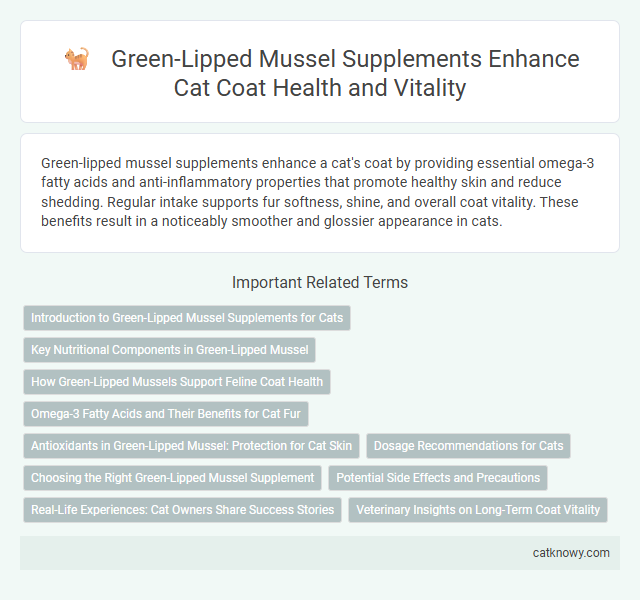 Green-Lipped Mussel Supplements Enhance Cat Coat Health and Vitality

Green-lipped mussel supplements enhance a cat's coat by providing essential omega-3 fatty acids and anti-inflammatory properties that promote healthy skin and reduce shedding. Regular intake supports fur softness, shine, and overall coat vitality. These benefits result in a noticeably smoother and glossier appearance in cats.

Important Related Terms

Introduction to Green-Lipped Mussel Supplements for Cats

Key Nutritional Components in Green-Lipped Mussel

How Green-Lipped Mussels Support Feline Coat Health

Omega-3 Fatty Acids and Their Benefits for Cat Fur

Antioxidants in Green-Lipped Mussel: Protection for Cat Skin

Dosage Recommendations for Cats

Choosing the Right Green-Lipped Mussel Supplement

Potential Side Effects and Precautions

Real-Life Experiences: Cat Owners Share Success Stories

Veterinary Insights on Long-Term Coat Vitality

catknowy.com