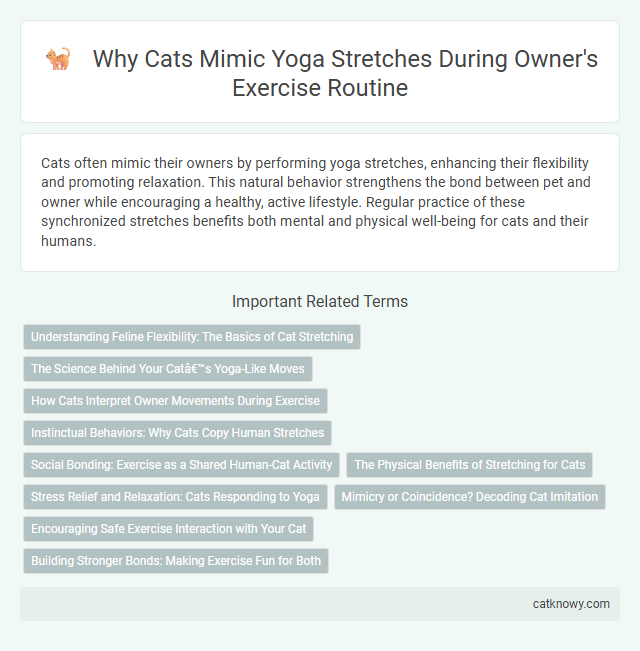 Why Cats Mimic Yoga Stretches During Owner's Exercise Routine

Cats often mimic their owners by performing yoga stretches, enhancing their flexibility and promoting relaxation. This natural behavior strengthens the bond between pet and owner while encouraging a healthy, active lifestyle. Regular practice of these synchronized stretches benefits both mental and physical well-being for cats and their humans.

Important Related Terms

Understanding Feline Flexibility: The Basics of Cat Stretching

The Science Behind Your Catâ€™s Yoga-Like Moves

How Cats Interpret Owner Movements During Exercise

Instinctual Behaviors: Why Cats Copy Human Stretches

Social Bonding: Exercise as a Shared Human-Cat Activity

The Physical Benefits of Stretching for Cats

Stress Relief and Relaxation: Cats Responding to Yoga

Mimicry or Coincidence? Decoding Cat Imitation

Encouraging Safe Exercise Interaction with Your Cat

Building Stronger Bonds: Making Exercise Fun for Both

catknowy.com