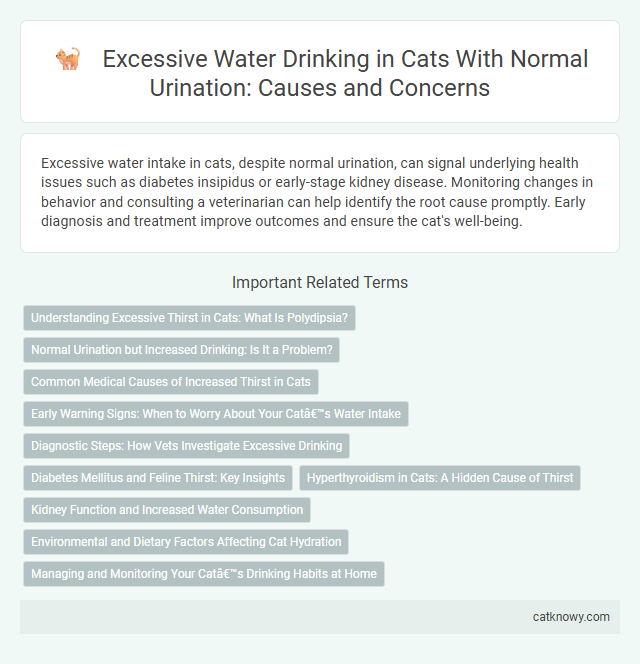 Excessive Water Drinking in Cats With Normal Urination: Causes and Concerns

Excessive water intake in cats, despite normal urination, can signal underlying health issues such as diabetes insipidus or early-stage kidney disease. Monitoring changes in behavior and consulting a veterinarian can help identify the root cause promptly. Early diagnosis and treatment improve outcomes and ensure the cat's well-being.

Important Related Terms

Understanding Excessive Thirst in Cats: What Is Polydipsia?

Normal Urination but Increased Drinking: Is It a Problem?

Common Medical Causes of Increased Thirst in Cats

Early Warning Signs: When to Worry About Your Catâ€™s Water Intake

Diagnostic Steps: How Vets Investigate Excessive Drinking

Diabetes Mellitus and Feline Thirst: Key Insights

Hyperthyroidism in Cats: A Hidden Cause of Thirst

Kidney Function and Increased Water Consumption

Environmental and Dietary Factors Affecting Cat Hydration

Managing and Monitoring Your Catâ€™s Drinking Habits at Home

catknowy.com