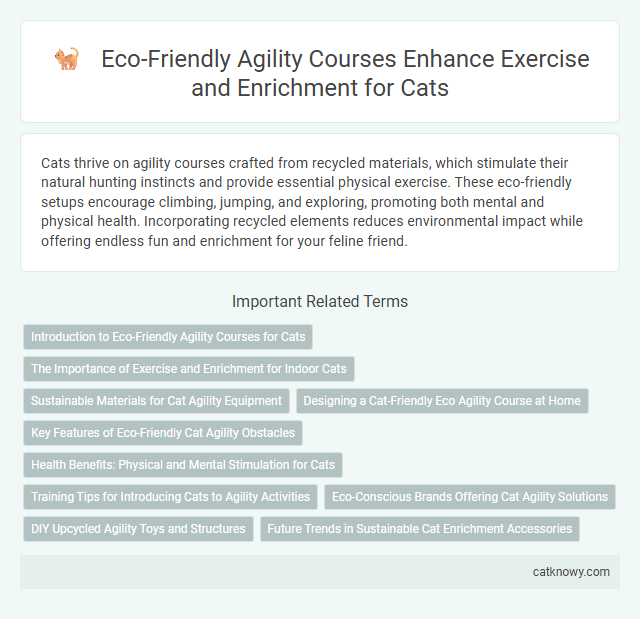 Eco-Friendly Agility Courses Enhance Exercise and Enrichment for Cats

Cats thrive on agility courses crafted from recycled materials, which stimulate their natural hunting instincts and provide essential physical exercise. These eco-friendly setups encourage climbing, jumping, and exploring, promoting both mental and physical health. Incorporating recycled elements reduces environmental impact while offering endless fun and enrichment for your feline friend.

Important Related Terms

Introduction to Eco-Friendly Agility Courses for Cats

The Importance of Exercise and Enrichment for Indoor Cats

Sustainable Materials for Cat Agility Equipment

Designing a Cat-Friendly Eco Agility Course at Home

Key Features of Eco-Friendly Cat Agility Obstacles

Health Benefits: Physical and Mental Stimulation for Cats

Training Tips for Introducing Cats to Agility Activities

Eco-Conscious Brands Offering Cat Agility Solutions

DIY Upcycled Agility Toys and Structures

Future Trends in Sustainable Cat Enrichment Accessories

catknowy.com