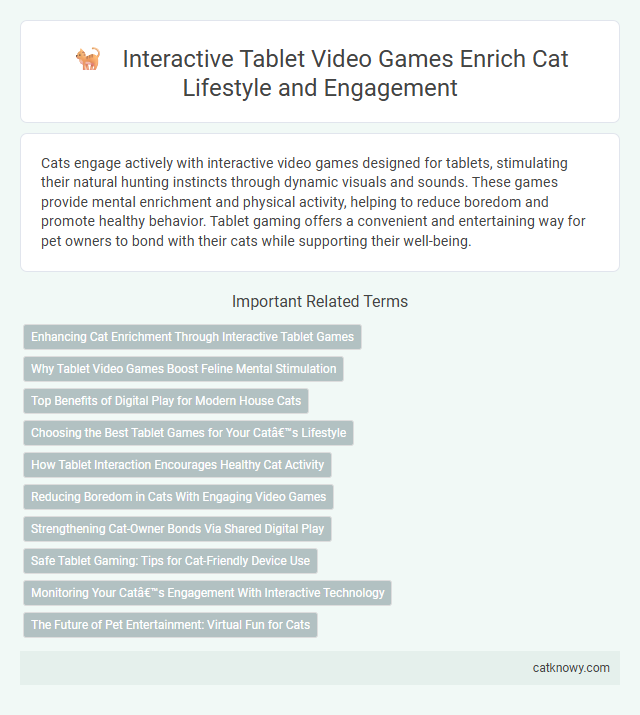 Interactive Tablet Video Games Enrich Cat Lifestyle and Engagement

Cats engage actively with interactive video games designed for tablets, stimulating their natural hunting instincts through dynamic visuals and sounds. These games provide mental enrichment and physical activity, helping to reduce boredom and promote healthy behavior. Tablet gaming offers a convenient and entertaining way for pet owners to bond with their cats while supporting their well-being.

Important Related Terms

Enhancing Cat Enrichment Through Interactive Tablet Games

Why Tablet Video Games Boost Feline Mental Stimulation

Top Benefits of Digital Play for Modern House Cats

Choosing the Best Tablet Games for Your Catâ€™s Lifestyle

How Tablet Interaction Encourages Healthy Cat Activity

Reducing Boredom in Cats With Engaging Video Games

Strengthening Cat-Owner Bonds Via Shared Digital Play

Safe Tablet Gaming: Tips for Cat-Friendly Device Use

Monitoring Your Catâ€™s Engagement With Interactive Technology

The Future of Pet Entertainment: Virtual Fun for Cats

catknowy.com