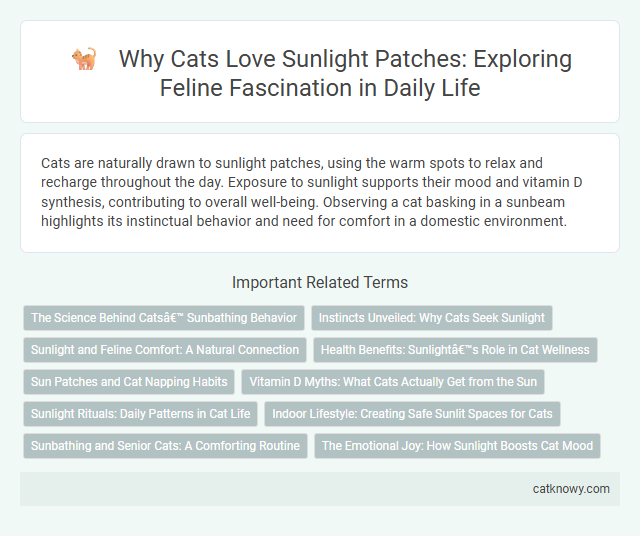 Why Cats Love Sunlight Patches: Exploring Feline Fascination in Daily Life

Cats are naturally drawn to sunlight patches, using the warm spots to relax and recharge throughout the day. Exposure to sunlight supports their mood and vitamin D synthesis, contributing to overall well-being. Observing a cat basking in a sunbeam highlights its instinctual behavior and need for comfort in a domestic environment.

Important Related Terms

The Science Behind Catsâ€™ Sunbathing Behavior

Instincts Unveiled: Why Cats Seek Sunlight

Sunlight and Feline Comfort: A Natural Connection

Health Benefits: Sunlightâ€™s Role in Cat Wellness

Sun Patches and Cat Napping Habits

Vitamin D Myths: What Cats Actually Get from the Sun

Sunlight Rituals: Daily Patterns in Cat Life

Indoor Lifestyle: Creating Safe Sunlit Spaces for Cats

Sunbathing and Senior Cats: A Comforting Routine

The Emotional Joy: How Sunlight Boosts Cat Mood

catknowy.com