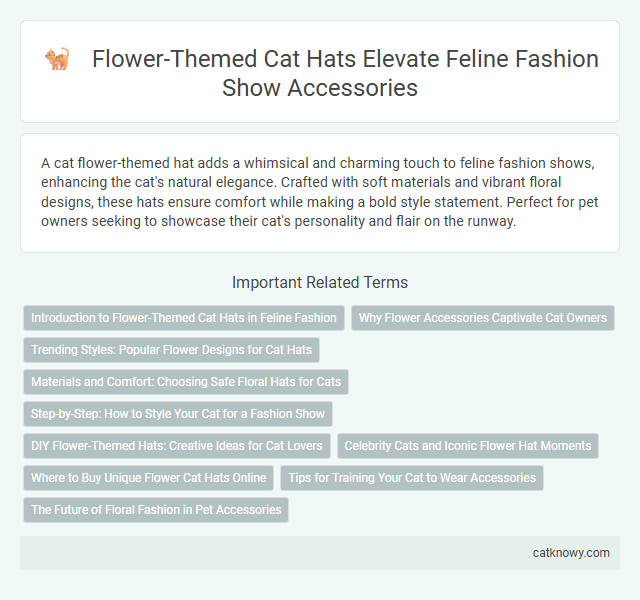 Flower-Themed Cat Hats Elevate Feline Fashion Show Accessories

A cat flower-themed hat adds a whimsical and charming touch to feline fashion shows, enhancing the cat's natural elegance. Crafted with soft materials and vibrant floral designs, these hats ensure comfort while making a bold style statement. Perfect for pet owners seeking to showcase their cat's personality and flair on the runway.

Important Related Terms

Introduction to Flower-Themed Cat Hats in Feline Fashion

Why Flower Accessories Captivate Cat Owners

Trending Styles: Popular Flower Designs for Cat Hats

Materials and Comfort: Choosing Safe Floral Hats for Cats

Step-by-Step: How to Style Your Cat for a Fashion Show

DIY Flower-Themed Hats: Creative Ideas for Cat Lovers

Celebrity Cats and Iconic Flower Hat Moments

Where to Buy Unique Flower Cat Hats Online

Tips for Training Your Cat to Wear Accessories

The Future of Floral Fashion in Pet Accessories

catknowy.com