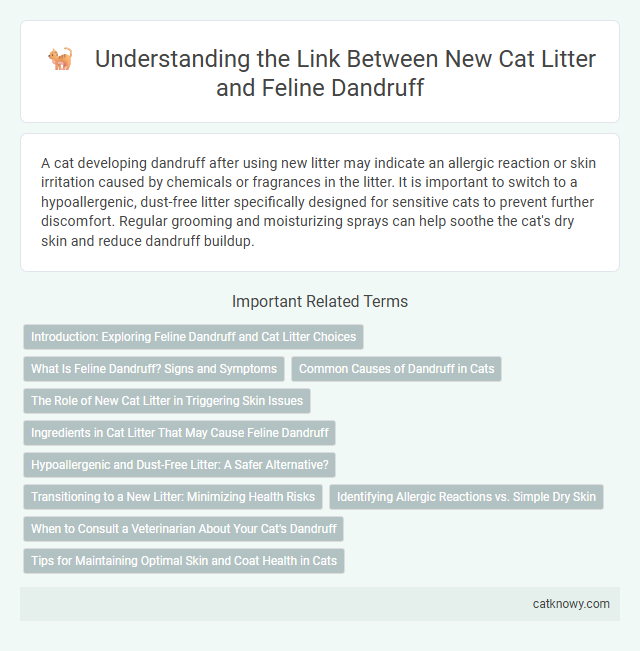 Understanding the Link Between New Cat Litter and Feline Dandruff

A cat developing dandruff after using new litter may indicate an allergic reaction or skin irritation caused by chemicals or fragrances in the litter. It is important to switch to a hypoallergenic, dust-free litter specifically designed for sensitive cats to prevent further discomfort. Regular grooming and moisturizing sprays can help soothe the cat's dry skin and reduce dandruff buildup.

Important Related Terms

Introduction: Exploring Feline Dandruff and Cat Litter Choices

What Is Feline Dandruff? Signs and Symptoms

Common Causes of Dandruff in Cats

The Role of New Cat Litter in Triggering Skin Issues

Ingredients in Cat Litter That May Cause Feline Dandruff

Hypoallergenic and Dust-Free Litter: A Safer Alternative?

Transitioning to a New Litter: Minimizing Health Risks

Identifying Allergic Reactions vs. Simple Dry Skin

When to Consult a Veterinarian About Your Cat's Dandruff

Tips for Maintaining Optimal Skin and Coat Health in Cats

catknowy.com