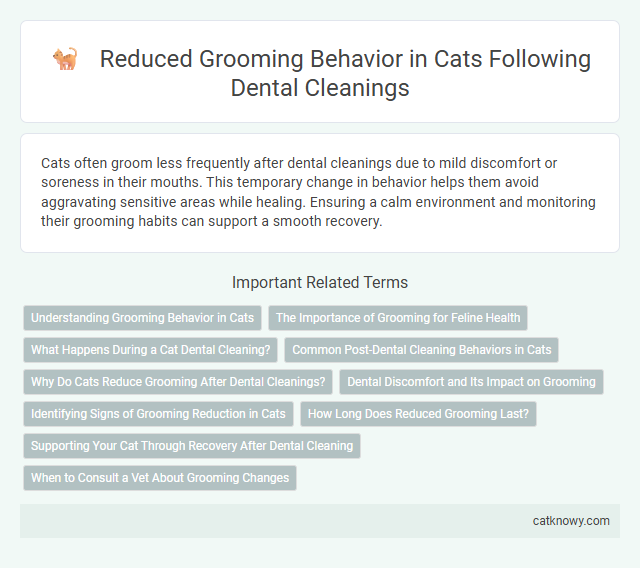 Reduced Grooming Behavior in Cats Following Dental Cleanings

Cats often groom less frequently after dental cleanings due to mild discomfort or soreness in their mouths. This temporary change in behavior helps them avoid aggravating sensitive areas while healing. Ensuring a calm environment and monitoring their grooming habits can support a smooth recovery.

Important Related Terms

Understanding Grooming Behavior in Cats

The Importance of Grooming for Feline Health

What Happens During a Cat Dental Cleaning?

Common Post-Dental Cleaning Behaviors in Cats

Why Do Cats Reduce Grooming After Dental Cleanings?

Dental Discomfort and Its Impact on Grooming

Identifying Signs of Grooming Reduction in Cats

How Long Does Reduced Grooming Last?

Supporting Your Cat Through Recovery After Dental Cleaning

When to Consult a Vet About Grooming Changes

catknowy.com