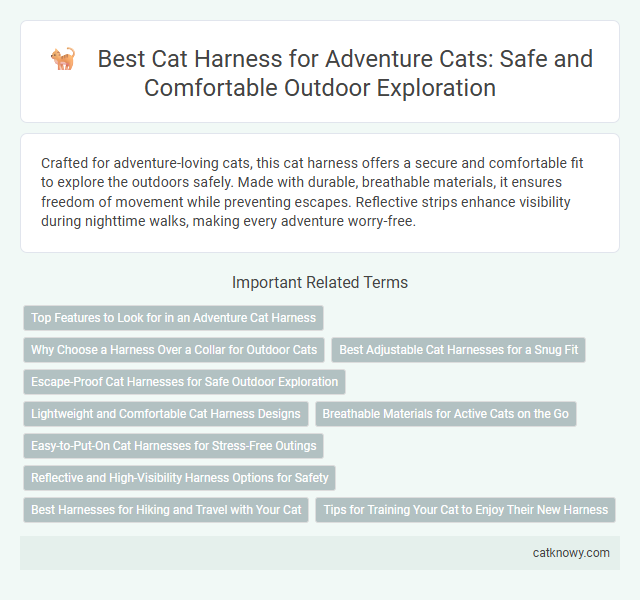 Best Cat Harness for Adventure Cats: Safe and Comfortable Outdoor Exploration

Crafted for adventure-loving cats, this cat harness offers a secure and comfortable fit to explore the outdoors safely. Made with durable, breathable materials, it ensures freedom of movement while preventing escapes. Reflective strips enhance visibility during nighttime walks, making every adventure worry-free.

Important Related Terms

Top Features to Look for in an Adventure Cat Harness

Why Choose a Harness Over a Collar for Outdoor Cats

Best Adjustable Cat Harnesses for a Snug Fit

Escape-Proof Cat Harnesses for Safe Outdoor Exploration

Lightweight and Comfortable Cat Harness Designs

Breathable Materials for Active Cats on the Go

Easy-to-Put-On Cat Harnesses for Stress-Free Outings

Reflective and High-Visibility Harness Options for Safety

Best Harnesses for Hiking and Travel with Your Cat

Tips for Training Your Cat to Enjoy Their New Harness

catknowy.com