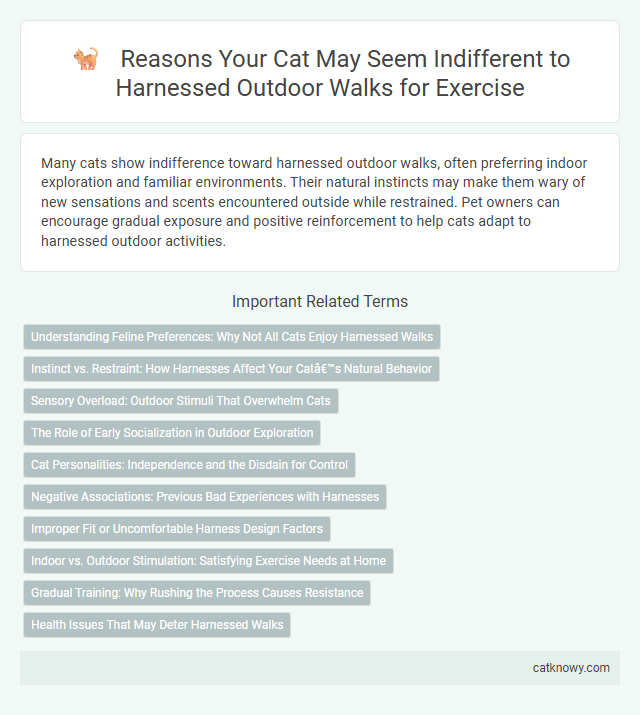 Reasons Your Cat May Seem Indifferent to Harnessed Outdoor Walks for Exercise

Many cats show indifference toward harnessed outdoor walks, often preferring indoor exploration and familiar environments. Their natural instincts may make them wary of new sensations and scents encountered outside while restrained. Pet owners can encourage gradual exposure and positive reinforcement to help cats adapt to harnessed outdoor activities.

Important Related Terms

Understanding Feline Preferences: Why Not All Cats Enjoy Harnessed Walks

Instinct vs. Restraint: How Harnesses Affect Your Catâ€™s Natural Behavior

Sensory Overload: Outdoor Stimuli That Overwhelm Cats

The Role of Early Socialization in Outdoor Exploration

Cat Personalities: Independence and the Disdain for Control

Negative Associations: Previous Bad Experiences with Harnesses

Improper Fit or Uncomfortable Harness Design Factors

Indoor vs. Outdoor Stimulation: Satisfying Exercise Needs at Home

Gradual Training: Why Rushing the Process Causes Resistance

Health Issues That May Deter Harnessed Walks

catknowy.com