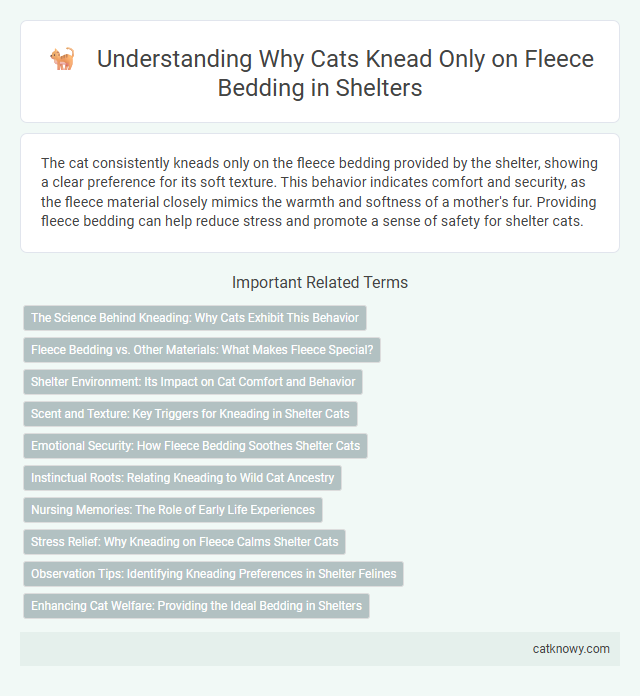 Understanding Why Cats Knead Only on Fleece Bedding in Shelters

The cat consistently kneads only on the fleece bedding provided by the shelter, showing a clear preference for its soft texture. This behavior indicates comfort and security, as the fleece material closely mimics the warmth and softness of a mother's fur. Providing fleece bedding can help reduce stress and promote a sense of safety for shelter cats.

Important Related Terms

The Science Behind Kneading: Why Cats Exhibit This Behavior

Fleece Bedding vs. Other Materials: What Makes Fleece Special?

Shelter Environment: Its Impact on Cat Comfort and Behavior

Scent and Texture: Key Triggers for Kneading in Shelter Cats

Emotional Security: How Fleece Bedding Soothes Shelter Cats

Instinctual Roots: Relating Kneading to Wild Cat Ancestry

Nursing Memories: The Role of Early Life Experiences

Stress Relief: Why Kneading on Fleece Calms Shelter Cats

Observation Tips: Identifying Kneading Preferences in Shelter Felines

Enhancing Cat Welfare: Providing the Ideal Bedding in Shelters

catknowy.com