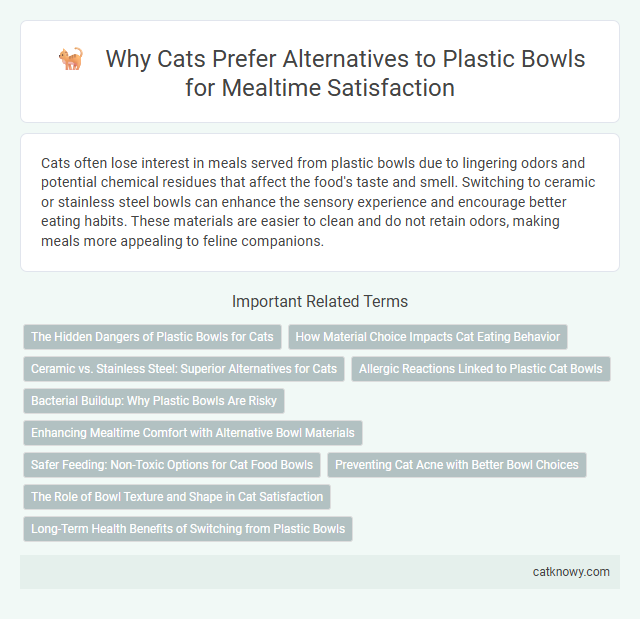 Why Cats Prefer Alternatives to Plastic Bowls for Mealtime Satisfaction

Cats often lose interest in meals served from plastic bowls due to lingering odors and potential chemical residues that affect the food's taste and smell. Switching to ceramic or stainless steel bowls can enhance the sensory experience and encourage better eating habits. These materials are easier to clean and do not retain odors, making meals more appealing to feline companions.

Important Related Terms

The Hidden Dangers of Plastic Bowls for Cats

How Material Choice Impacts Cat Eating Behavior

Ceramic vs. Stainless Steel: Superior Alternatives for Cats

Allergic Reactions Linked to Plastic Cat Bowls

Bacterial Buildup: Why Plastic Bowls Are Risky

Enhancing Mealtime Comfort with Alternative Bowl Materials

Safer Feeding: Non-Toxic Options for Cat Food Bowls

Preventing Cat Acne with Better Bowl Choices

The Role of Bowl Texture and Shape in Cat Satisfaction

Long-Term Health Benefits of Switching from Plastic Bowls

catknowy.com