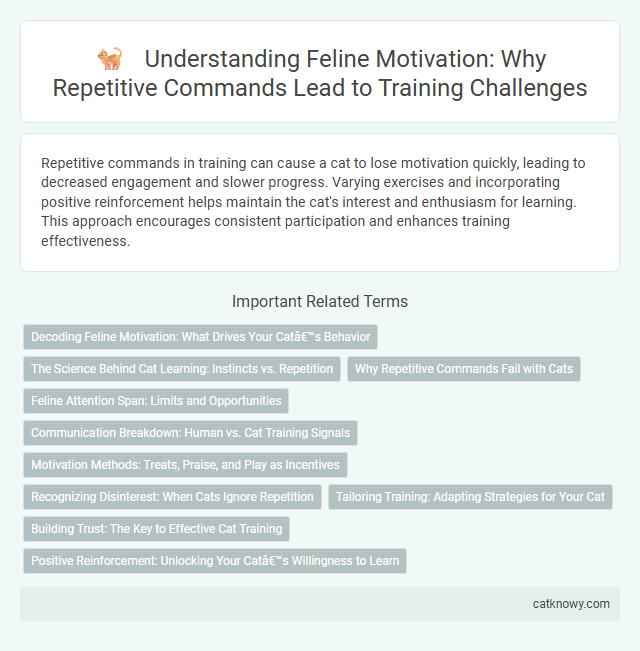 Understanding Feline Motivation: Why Repetitive Commands Lead to Training Challenges

Repetitive commands in training can cause a cat to lose motivation quickly, leading to decreased engagement and slower progress. Varying exercises and incorporating positive reinforcement helps maintain the cat's interest and enthusiasm for learning. This approach encourages consistent participation and enhances training effectiveness.

Important Related Terms

Decoding Feline Motivation: What Drives Your Catâ€™s Behavior

The Science Behind Cat Learning: Instincts vs. Repetition

Why Repetitive Commands Fail with Cats

Feline Attention Span: Limits and Opportunities

Communication Breakdown: Human vs. Cat Training Signals

Motivation Methods: Treats, Praise, and Play as Incentives

Recognizing Disinterest: When Cats Ignore Repetition

Tailoring Training: Adapting Strategies for Your Cat

Building Trust: The Key to Effective Cat Training

Positive Reinforcement: Unlocking Your Catâ€™s Willingness to Learn

catknowy.com