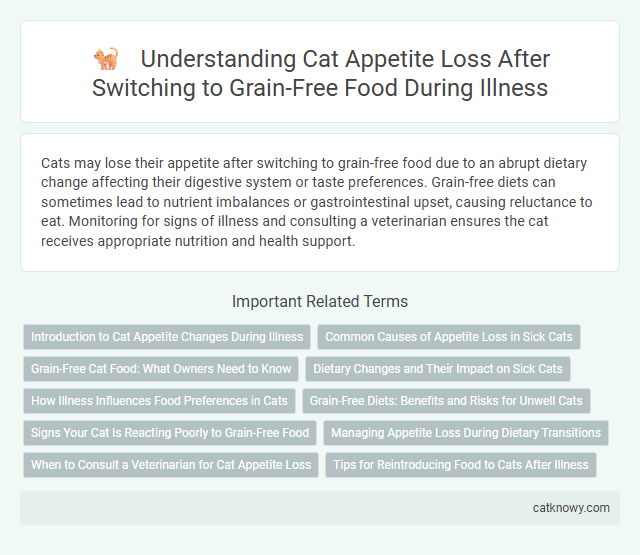 Understanding Cat Appetite Loss After Switching to Grain-Free Food During Illness

Cats may lose their appetite after switching to grain-free food due to an abrupt dietary change affecting their digestive system or taste preferences. Grain-free diets can sometimes lead to nutrient imbalances or gastrointestinal upset, causing reluctance to eat. Monitoring for signs of illness and consulting a veterinarian ensures the cat receives appropriate nutrition and health support.

Important Related Terms

Introduction to Cat Appetite Changes During Illness

Common Causes of Appetite Loss in Sick Cats

Grain-Free Cat Food: What Owners Need to Know

Dietary Changes and Their Impact on Sick Cats

How Illness Influences Food Preferences in Cats

Grain-Free Diets: Benefits and Risks for Unwell Cats

Signs Your Cat Is Reacting Poorly to Grain-Free Food

Managing Appetite Loss During Dietary Transitions

When to Consult a Veterinarian for Cat Appetite Loss

Tips for Reintroducing Food to Cats After Illness

catknowy.com