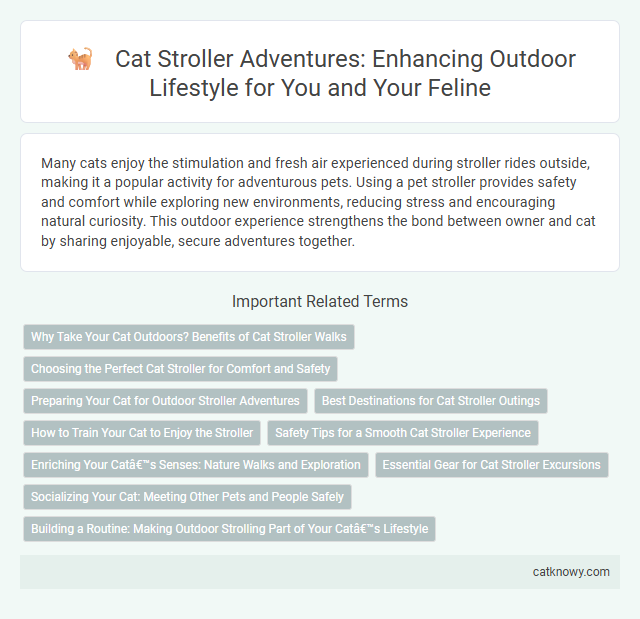 Cat Stroller Adventures: Enhancing Outdoor Lifestyle for You and Your Feline

Many cats enjoy the stimulation and fresh air experienced during stroller rides outside, making it a popular activity for adventurous pets. Using a pet stroller provides safety and comfort while exploring new environments, reducing stress and encouraging natural curiosity. This outdoor experience strengthens the bond between owner and cat by sharing enjoyable, secure adventures together.

Important Related Terms

Why Take Your Cat Outdoors? Benefits of Cat Stroller Walks

Choosing the Perfect Cat Stroller for Comfort and Safety

Preparing Your Cat for Outdoor Stroller Adventures

Best Destinations for Cat Stroller Outings

How to Train Your Cat to Enjoy the Stroller

Safety Tips for a Smooth Cat Stroller Experience

Enriching Your Catâ€™s Senses: Nature Walks and Exploration

Essential Gear for Cat Stroller Excursions

Socializing Your Cat: Meeting Other Pets and People Safely

Building a Routine: Making Outdoor Strolling Part of Your Catâ€™s Lifestyle

catknowy.com